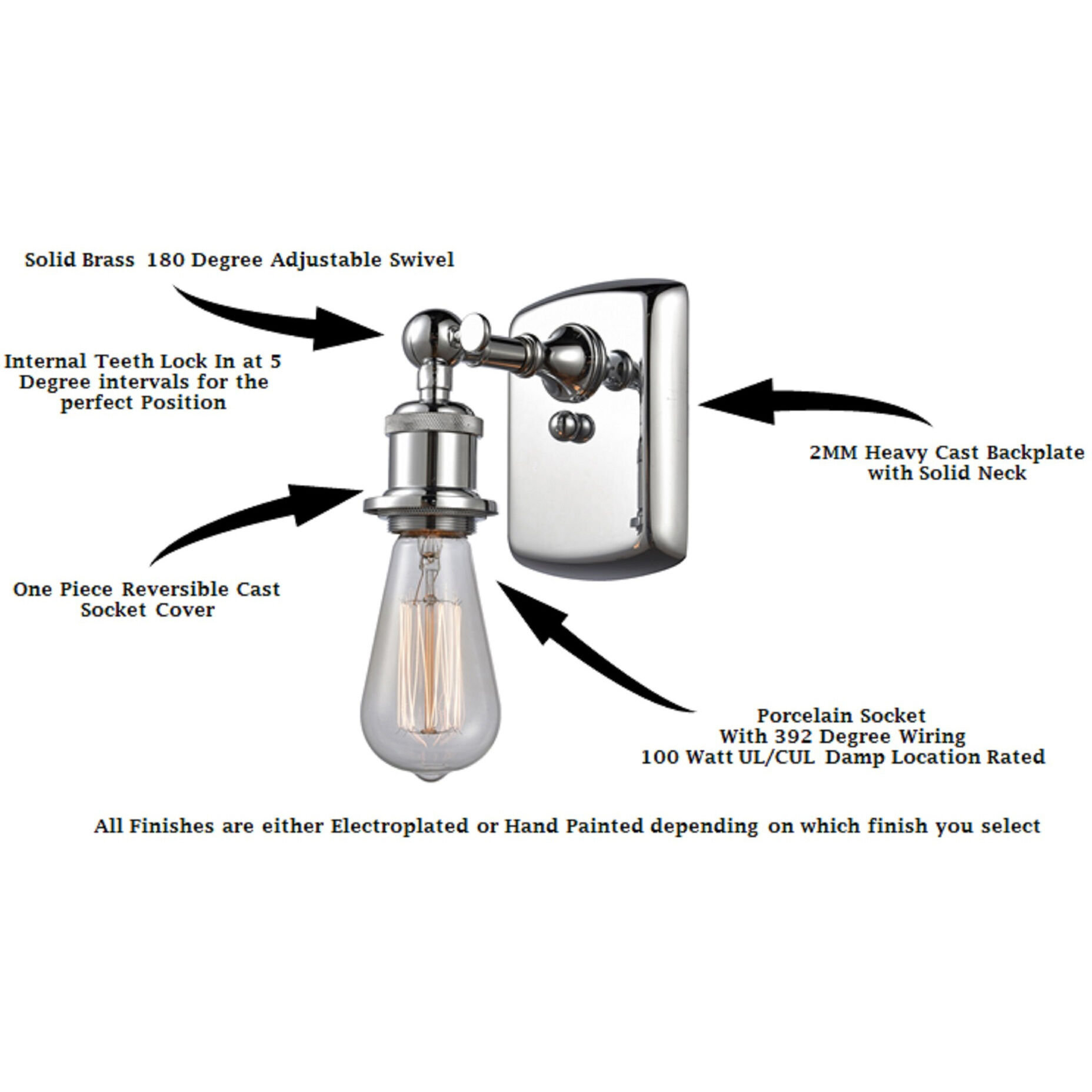 Solid Brass 180 Degree Adjustable Swivel

Internal Teeth Lock In at 5 Degree intervals for the perfect Position

2MM Heavy Cast Backplate with Solid Neck

One Piece Reversible Cast Socket Cover

Porcelain Socket
With 392 Degree Wiring
100 Watt UL/CUL Damp Location Rated

All Finishes are either Electroplated or Hand Painted depending on which finish you select