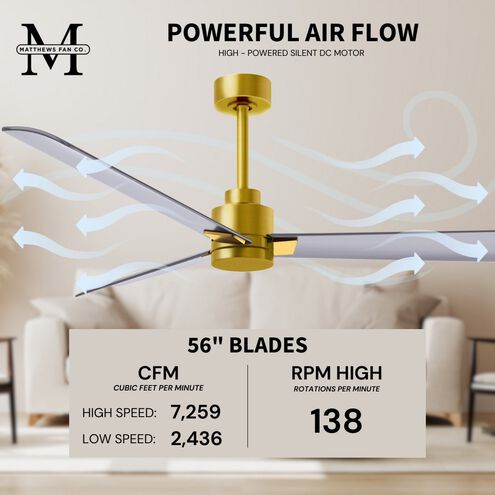 M
MATTHEWS FAN CO.

POWERFUL AIR FLOW
HIGH - POWERED SILENT DC MOTOR

56" BLADES

CFM
CUBIC FEET PER MINUTE

HIGH SPEED: 7,259
LOW SPEED: 2,436

RPM HIGH
ROTATIONS PER MINUTE

138