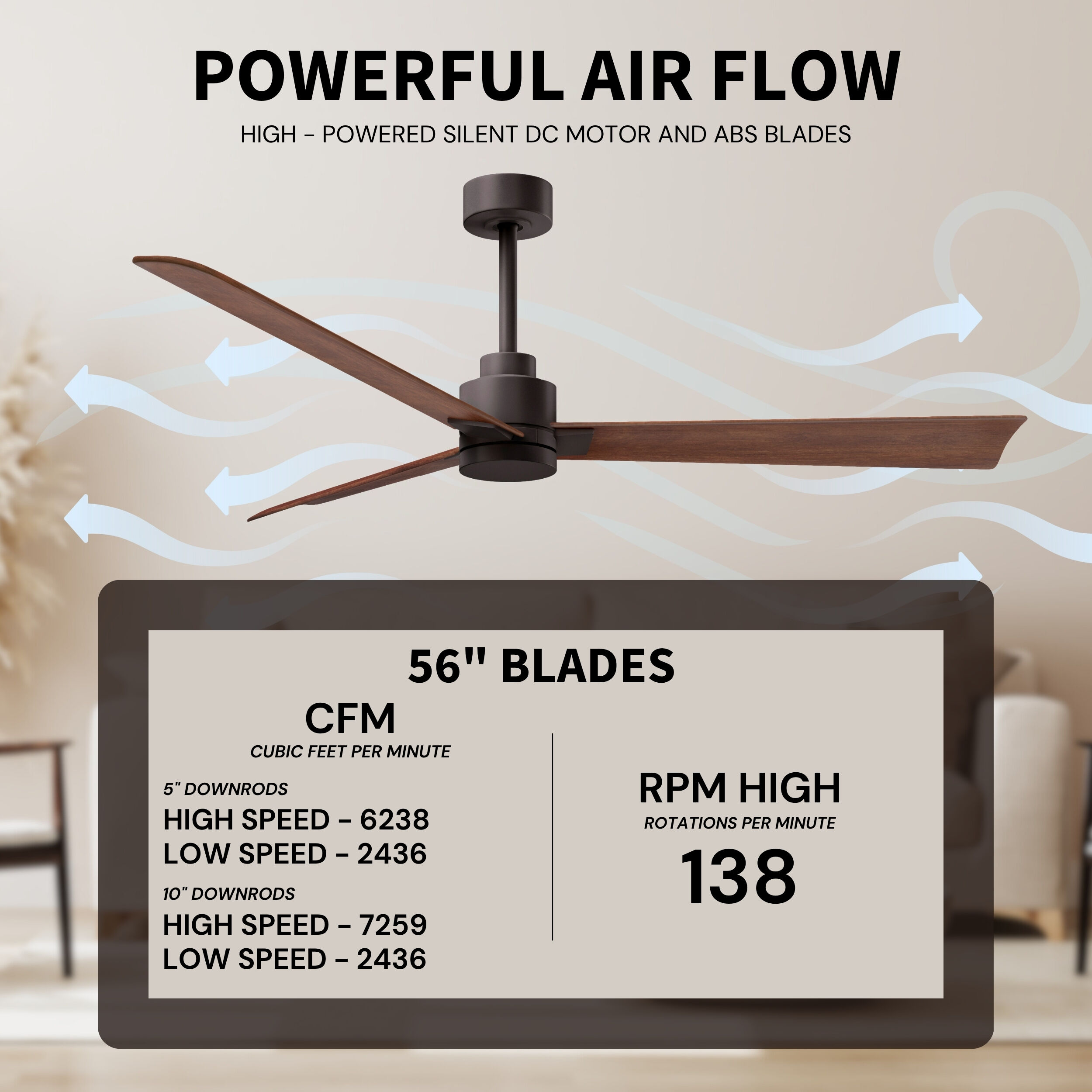 POWERFUL AIR FLOW

HIGH - POWERED SILENT DC MOTOR AND ABS BLADES

56" BLADES

CFM
CUBIC FEET PER MINUTE

5" DOWNRODS
HIGH SPEED - 6238
LOW SPEED - 2436

10" DOWNRODS
HIGH SPEED - 7259
LOW SPEED - 2436

RPM HIGH
ROTATIONS PER MINUTE
138