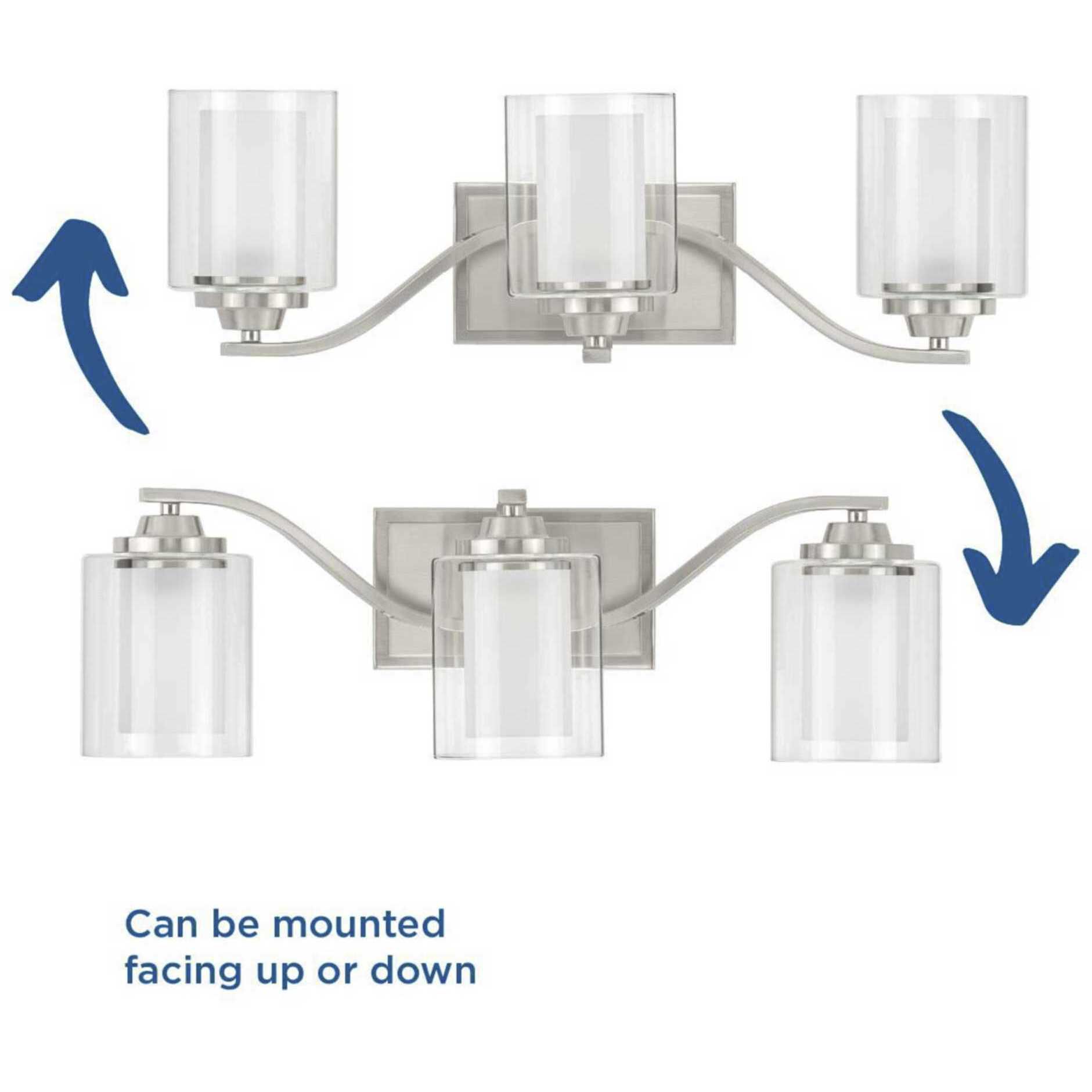 Can be mounted
facing up or down