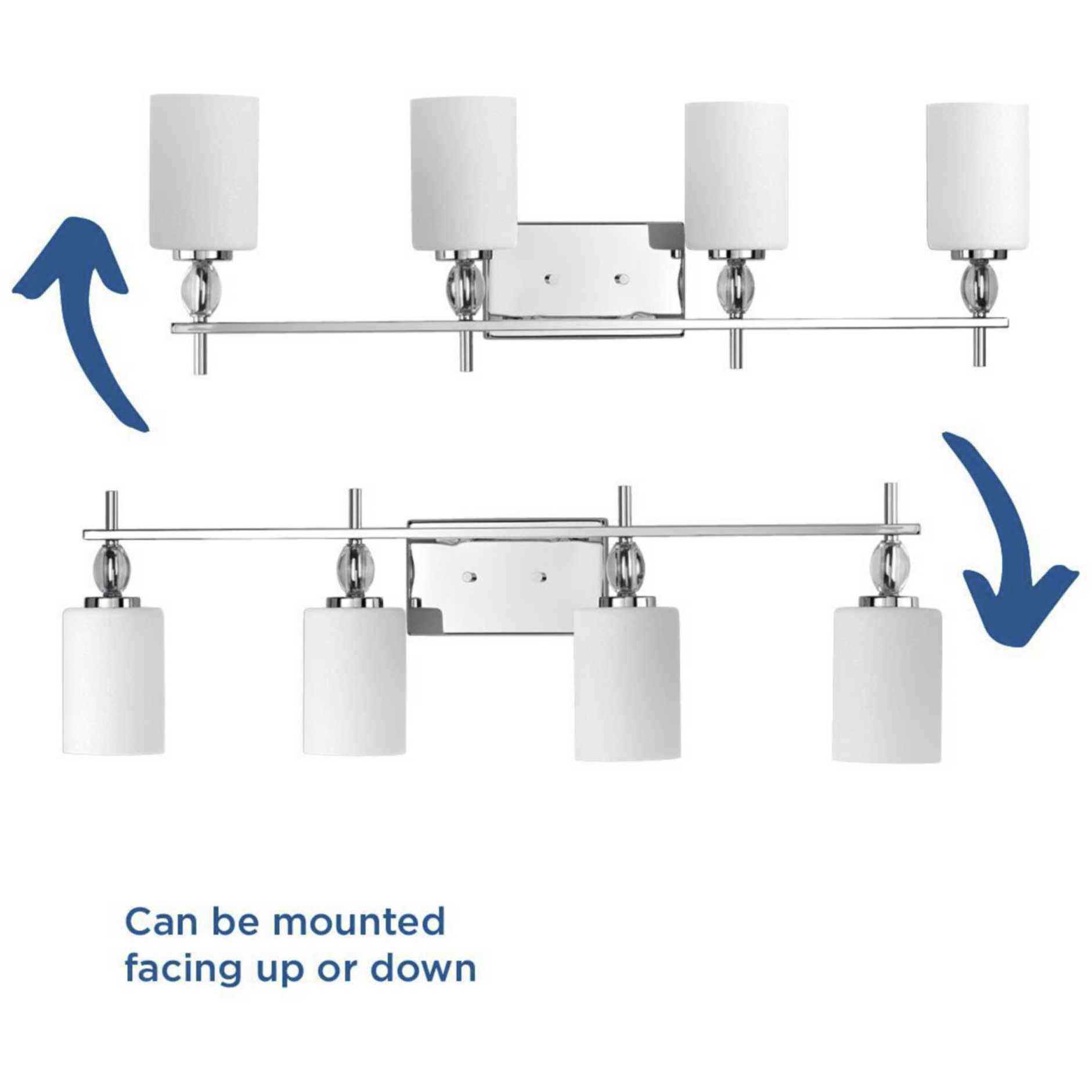 Can be mounted facing up or down