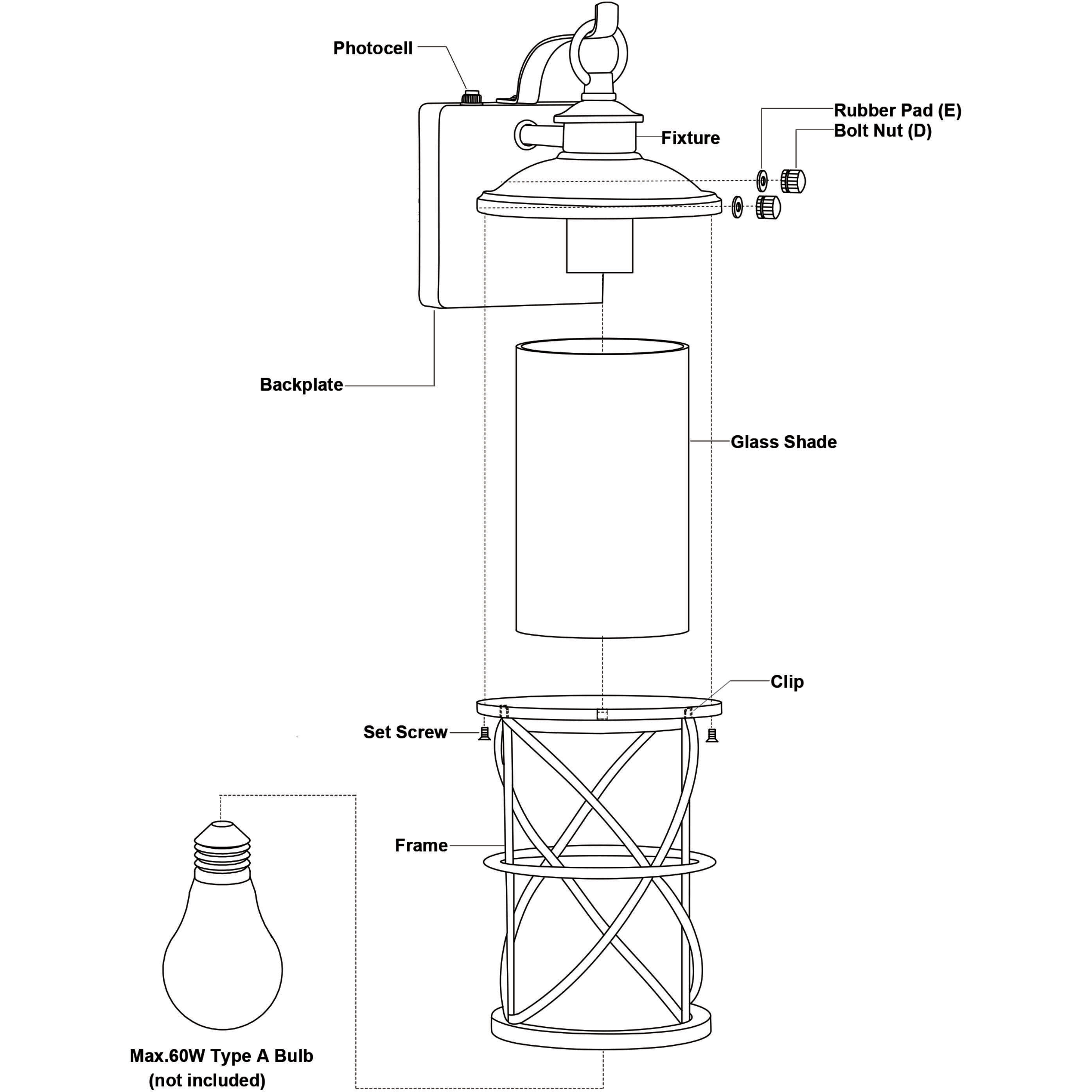 Photocell

Rubber Pad (E)
Bolt Nut (D)

Fixture

Backplate

Glass Shade

Clip

Set Screw

Frame

Max.60W Type A Bulb
(not included)