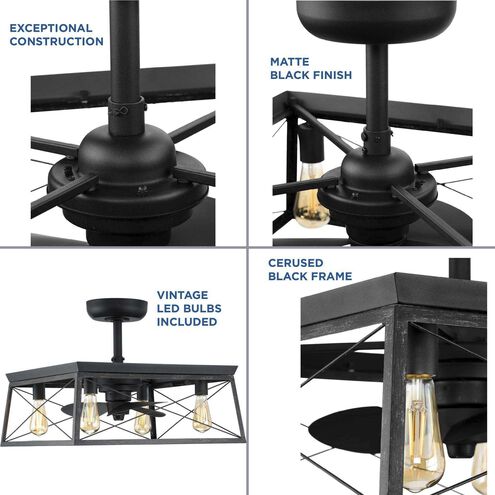 EXCEPTIONAL CONSTRUCTION

MATTE BLACK FINISH

VINTAGE LED BULBS INCLUDED

CERUSED BLACK FRAME