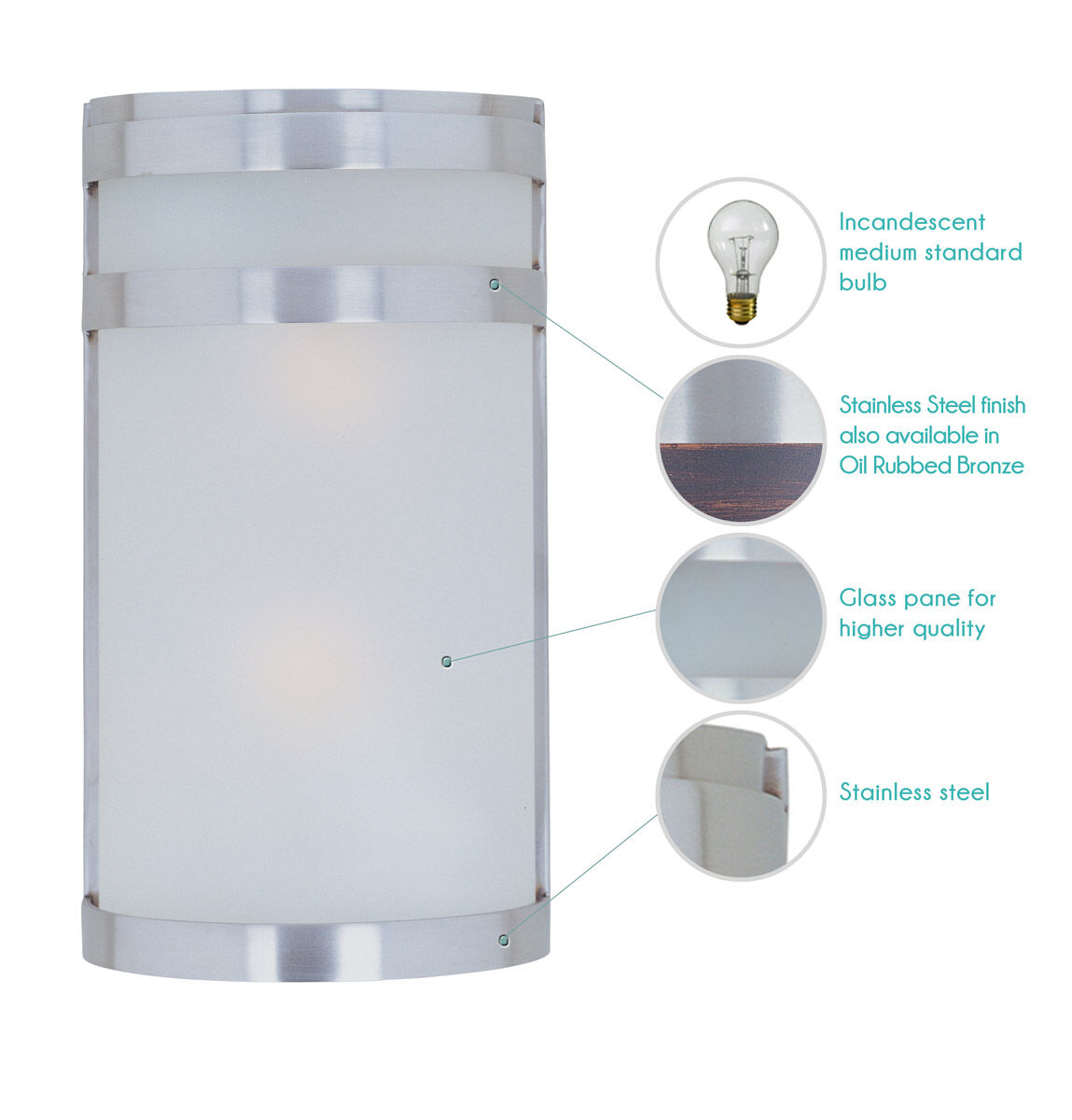 Incandescent medium standard bulb

Stainless Steel finish also available in Oil Rubbed Bronze

Glass pane for higher quality

Stainless steel