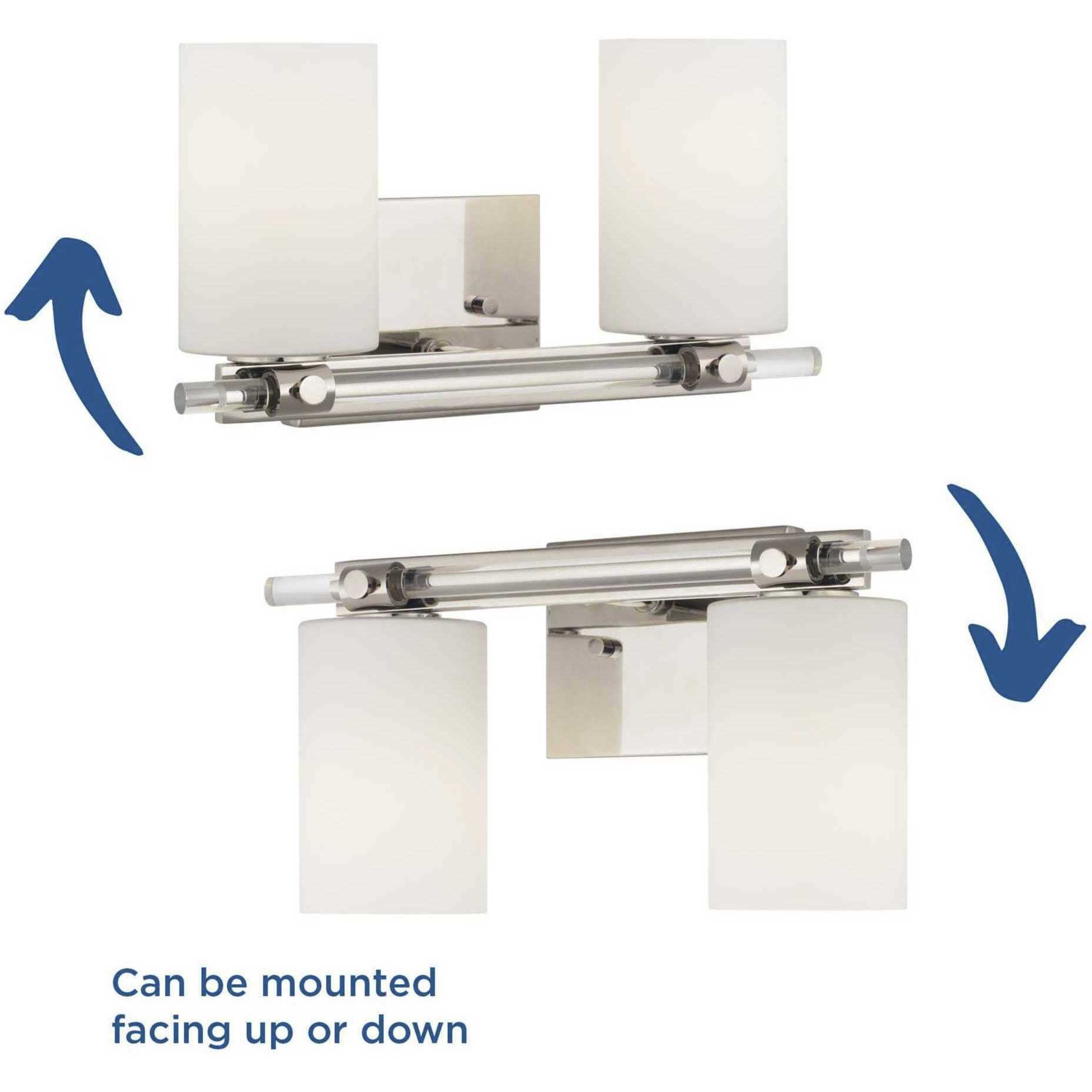 Can be mounted facing up or down