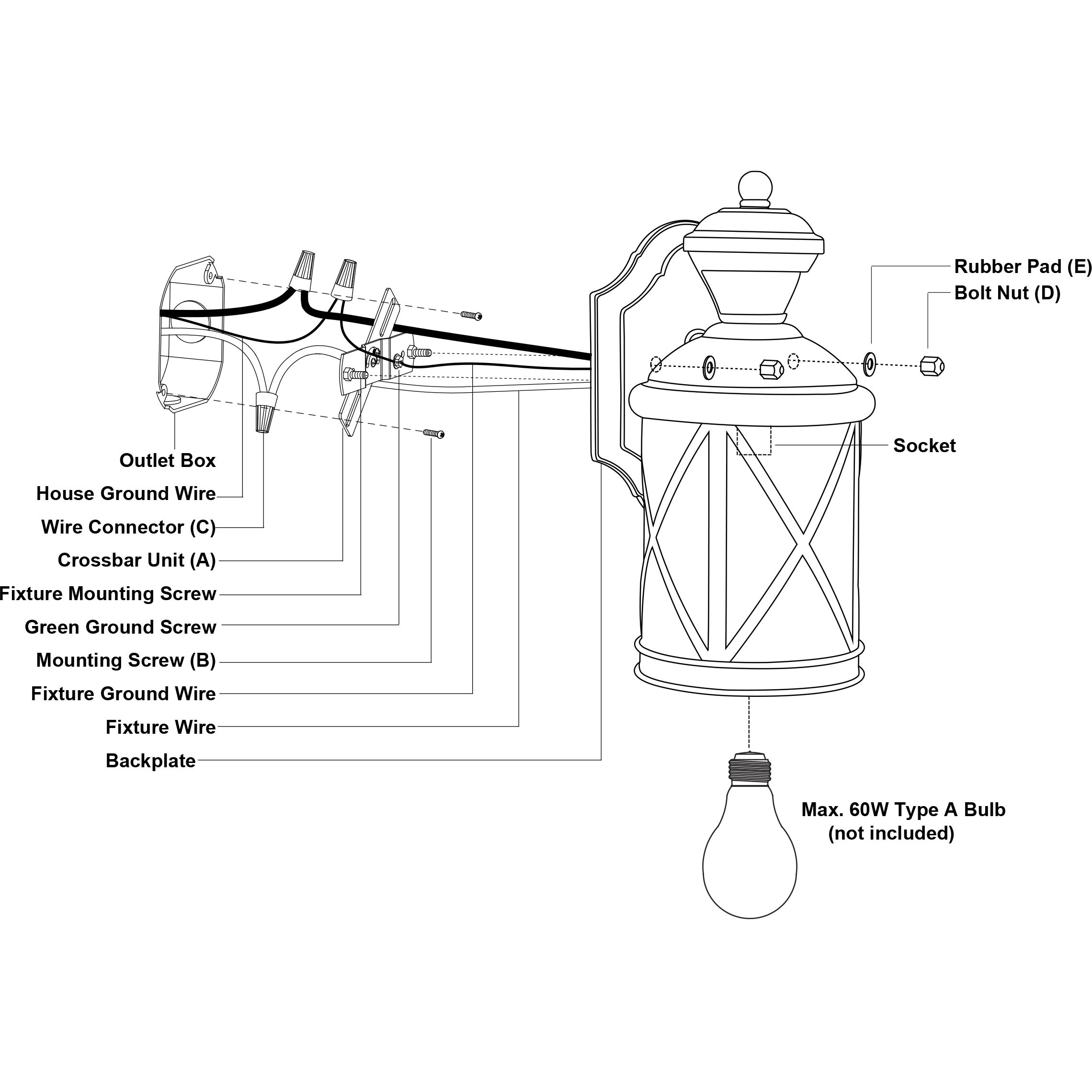 Rubber Pad (E)
Bolt Nut (D)

Socket

Outlet Box
House Ground Wire
Wire Connector (C)
Crossbar Unit (A)
Fixture Mounting Screw
Green Ground Screw
Mounting Screw (B)
Fixture Ground Wire
Fixture Wire
Backplate

Max. 60W Type A Bulb
(not included)