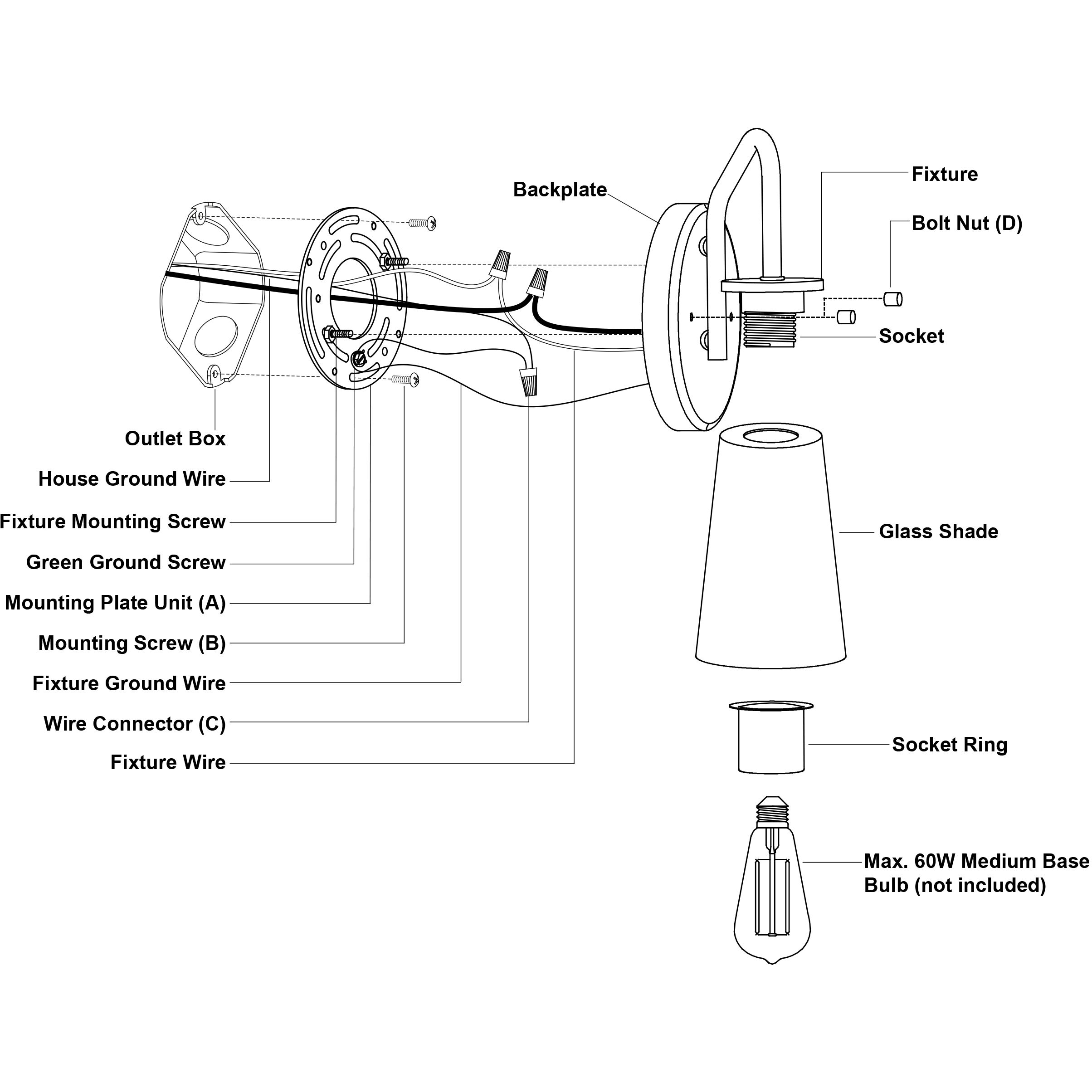 Backplate

Fixture

Bolt Nut (D)

Socket

Outlet Box

House Ground Wire

Fixture Mounting Screw

Green Ground Screw

Mounting Plate Unit (A)

Mounting Screw (B)

Fixture Ground Wire

Wire Connector (C)

Fixture Wire

Glass Shade

Socket Ring

Max. 60W Medium Base Bulb (not included)