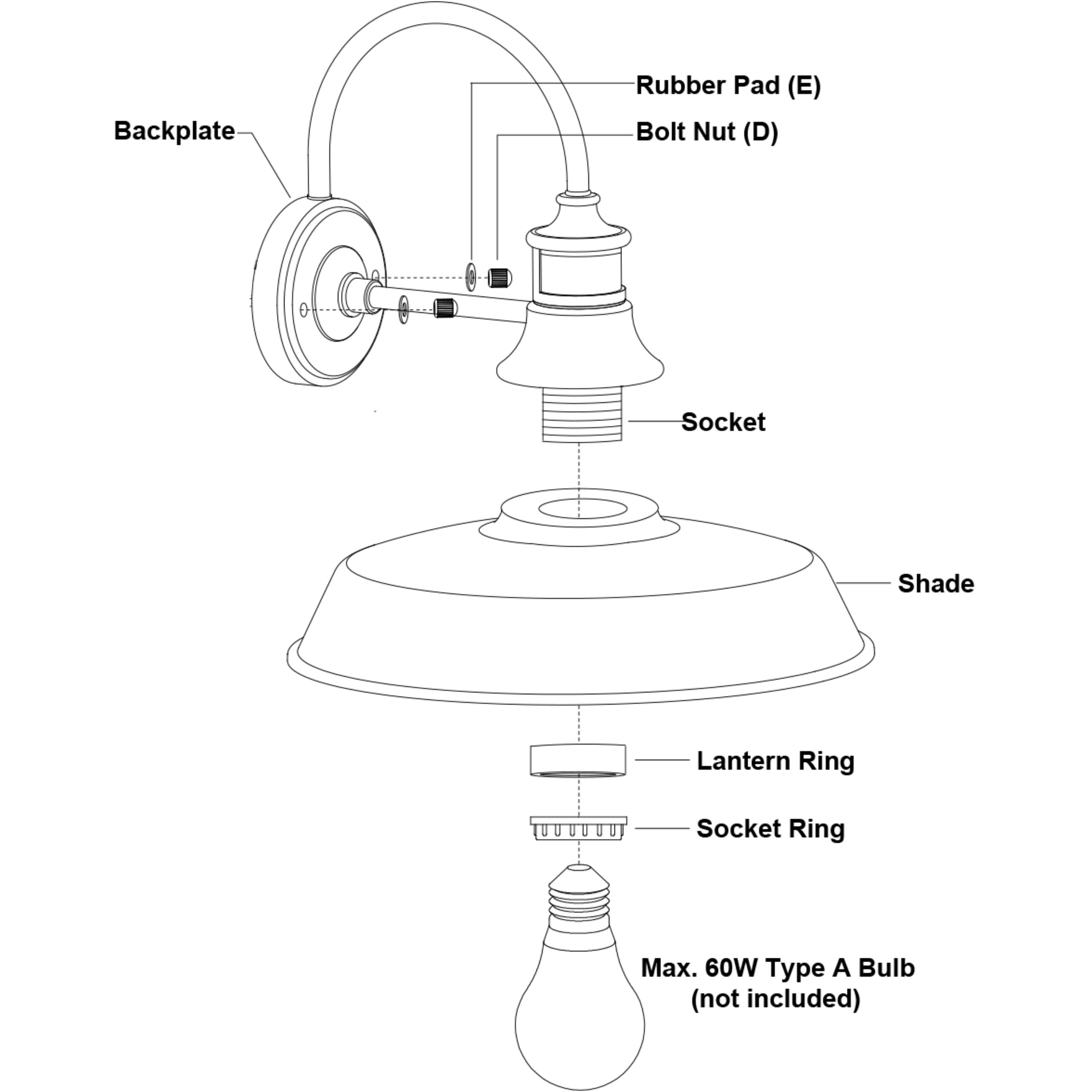 Rubber Pad (E)
Backplate
Bolt Nut (D)
Socket
Shade
Lantern Ring
Socket Ring
Max. 60W Type A Bulb
(not included)