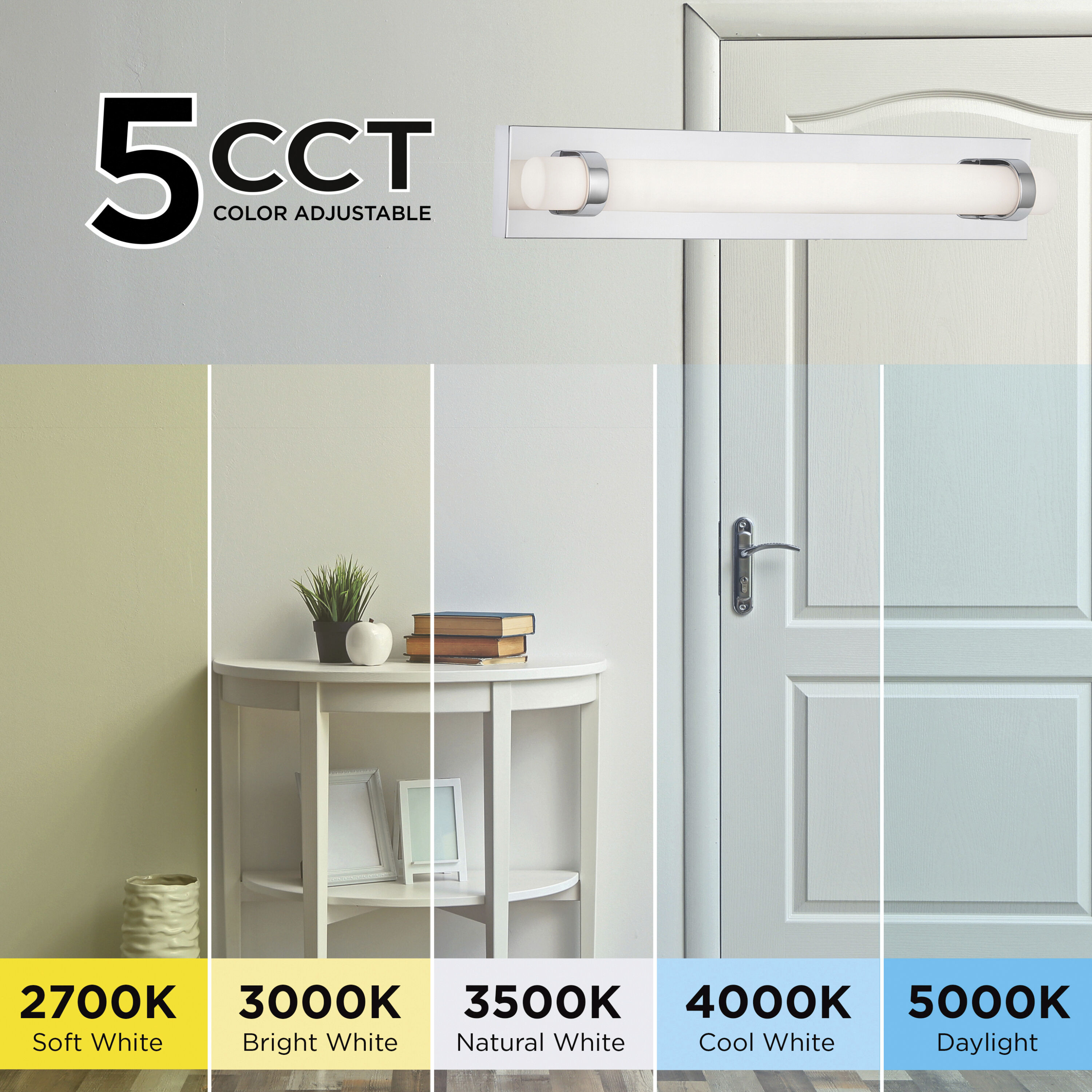 5 CCT
COLOR ADJUSTABLE

2700K
Soft White

3000K
Bright White

3500K
Natural White

4000K
Cool White

5000K
Daylight