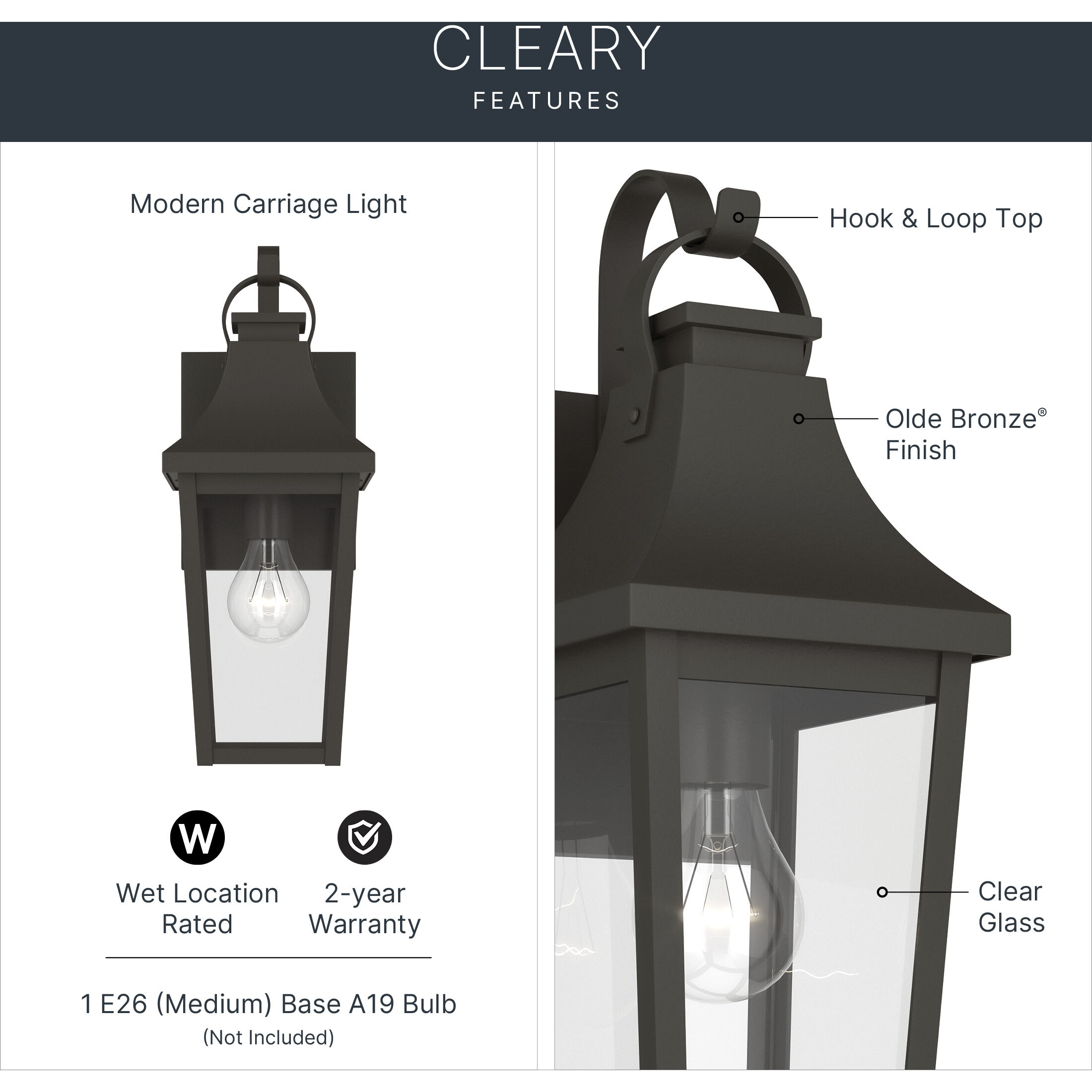 CLEARY

FEATURES

Modern Carriage Light

W

Wet Location Rated

2-year Warranty

1 E26 (Medium) Base A19 Bulb

(Not Included)

Hook & Loop Top

Olde Bronze® Finish

Clear Glass