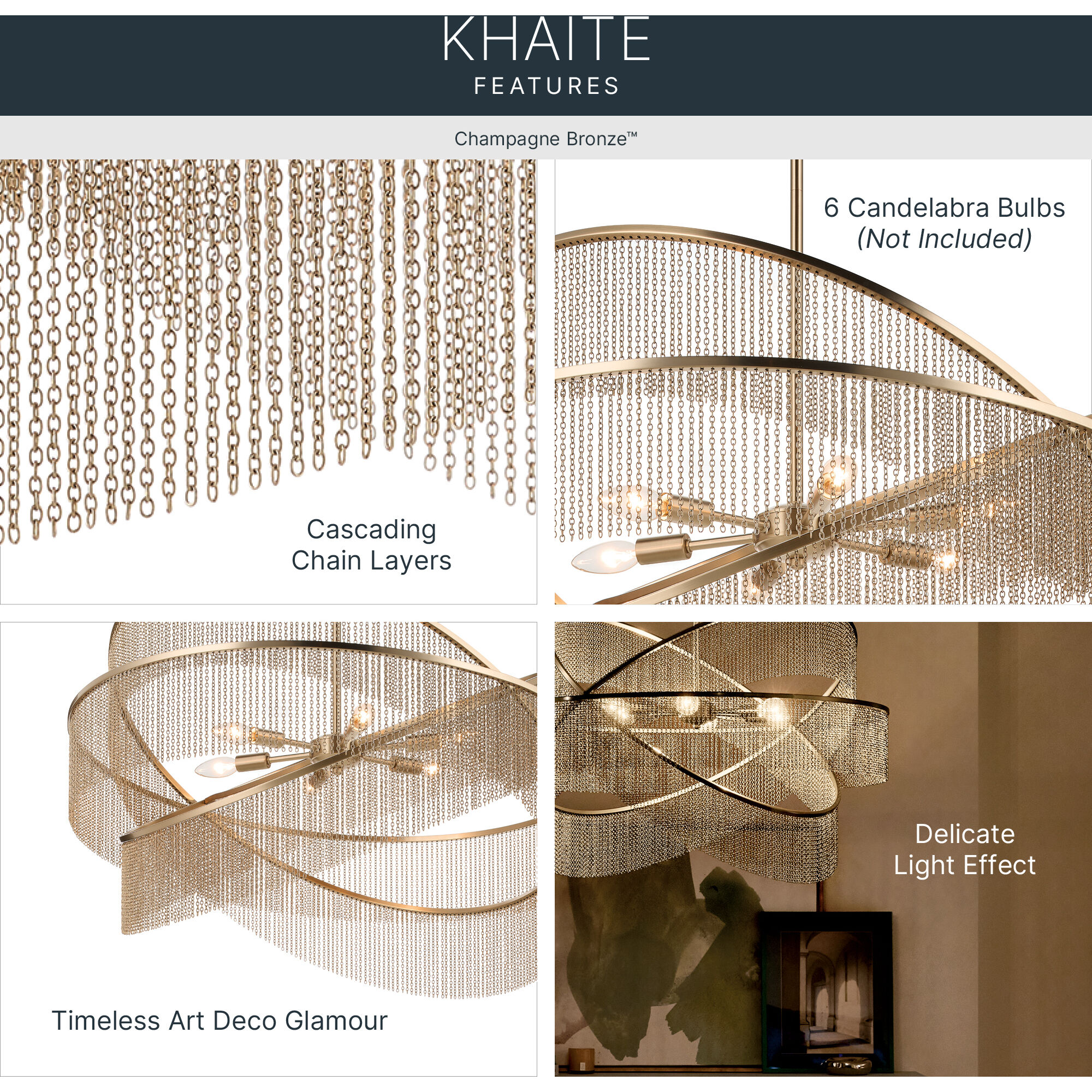 KHAITE
FEATURES

Champagne Bronze™

Cascading Chain Layers

6 Candelabra Bulbs (Not Included)

Timeless Art Deco Glamour

Delicate Light Effect