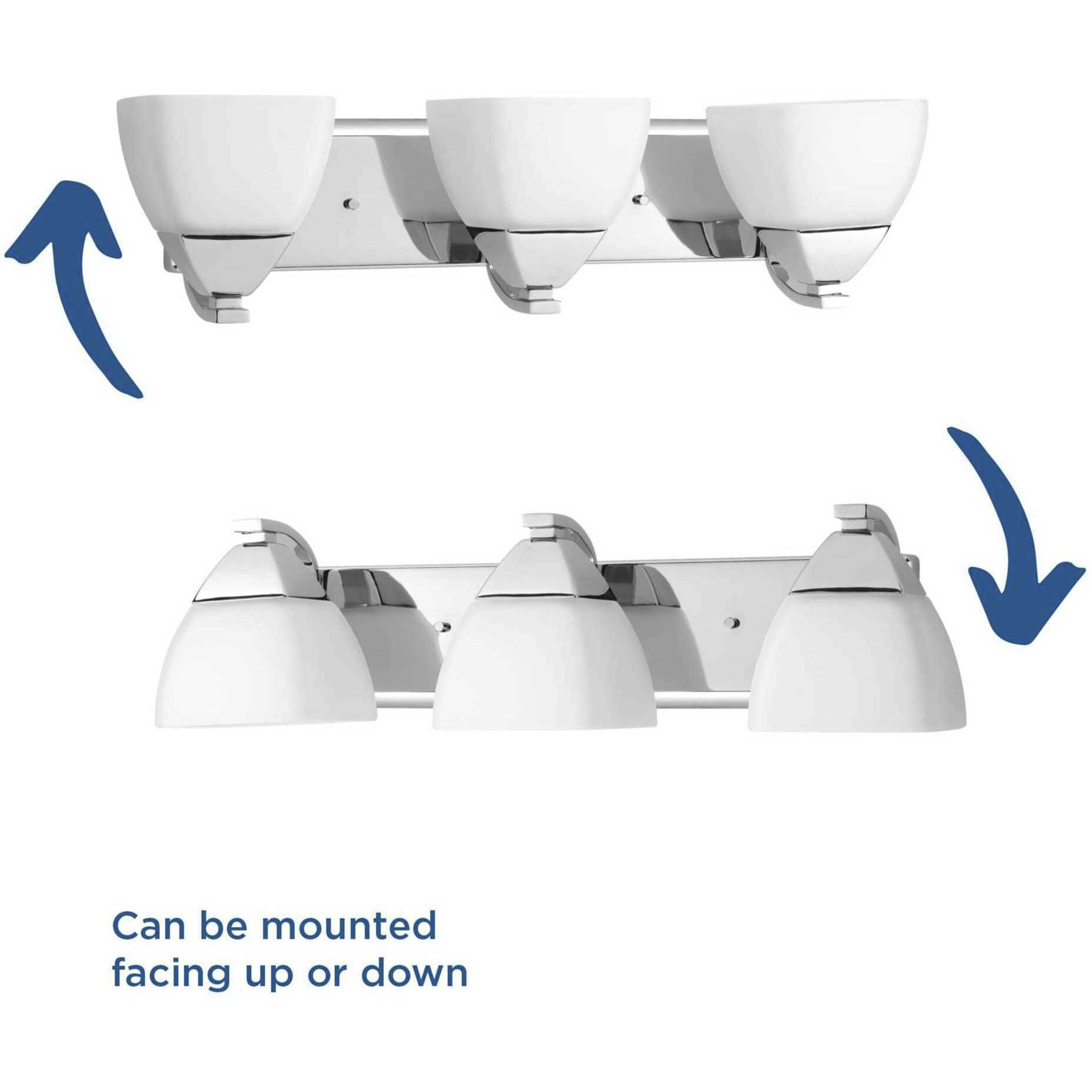 Can be mounted facing up or down