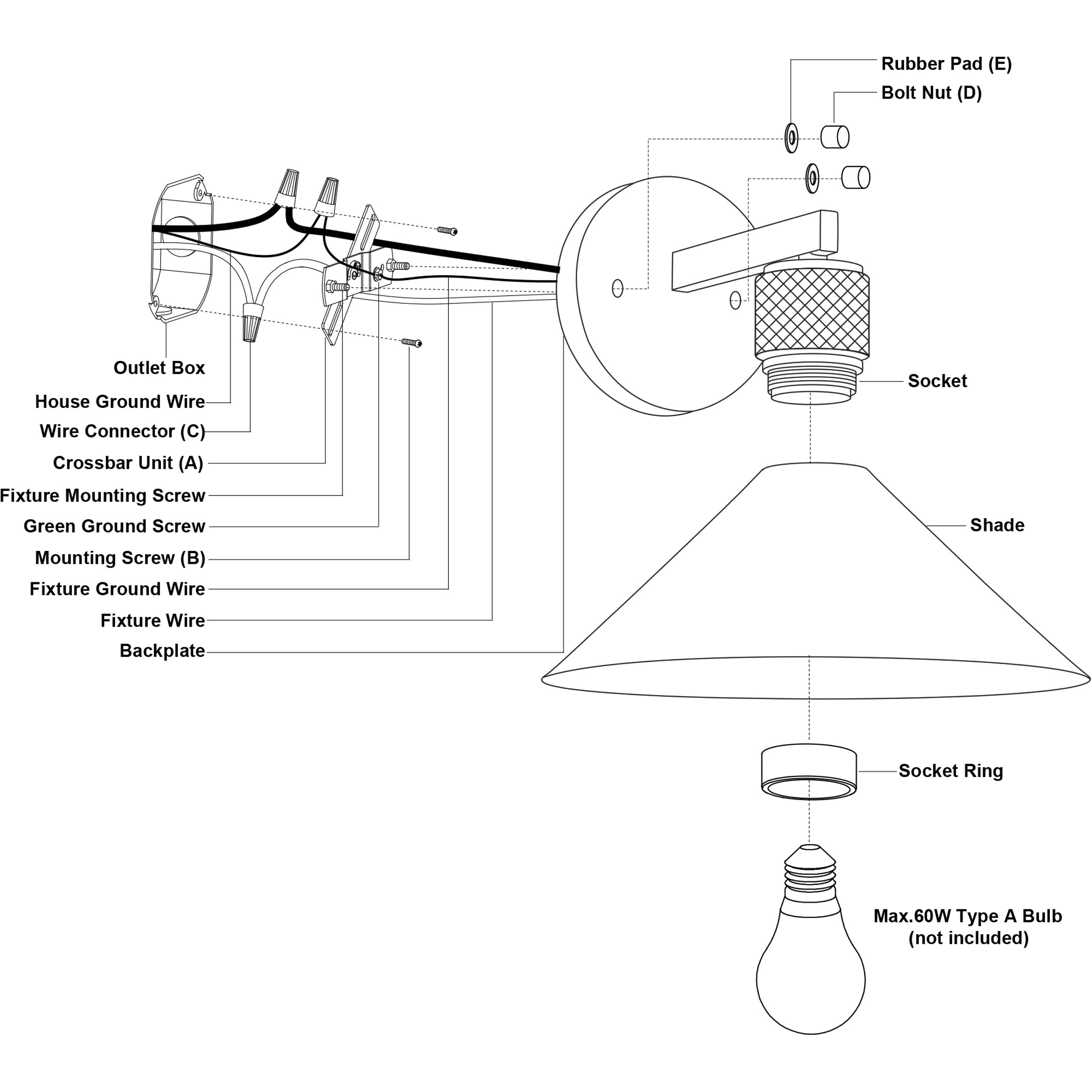 Rubber Pad (E)
Bolt Nut (D)

Outlet Box
House Ground Wire
Wire Connector (C)
Crossbar Unit (A)
Fixture Mounting Screw
Green Ground Screw
Mounting Screw (B)
Fixture Ground Wire
Fixture Wire
Backplate

Socket
Shade
Socket Ring
Max.60W Type A Bulb
(not included)