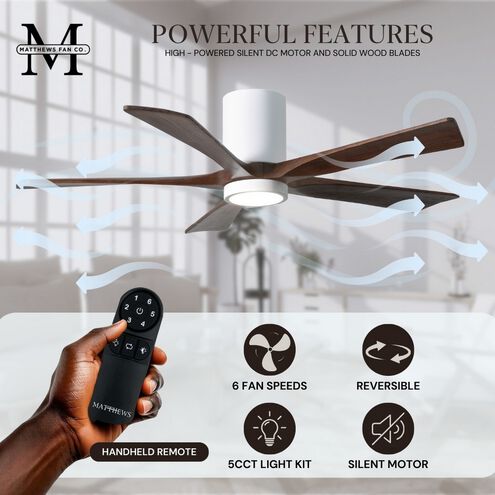 M
MATTHEWS FAN CO.

POWERFUL FEATURES
HIGH - POWERED SILENT DC MOTOR AND SOLID WOOD BLADES

1 6
2 5
3 4

MATTHEWS

HANDHELD REMOTE

6 FAN SPEEDS

REVERSIBLE

5CCT LIGHT KIT

SILENT MOTOR