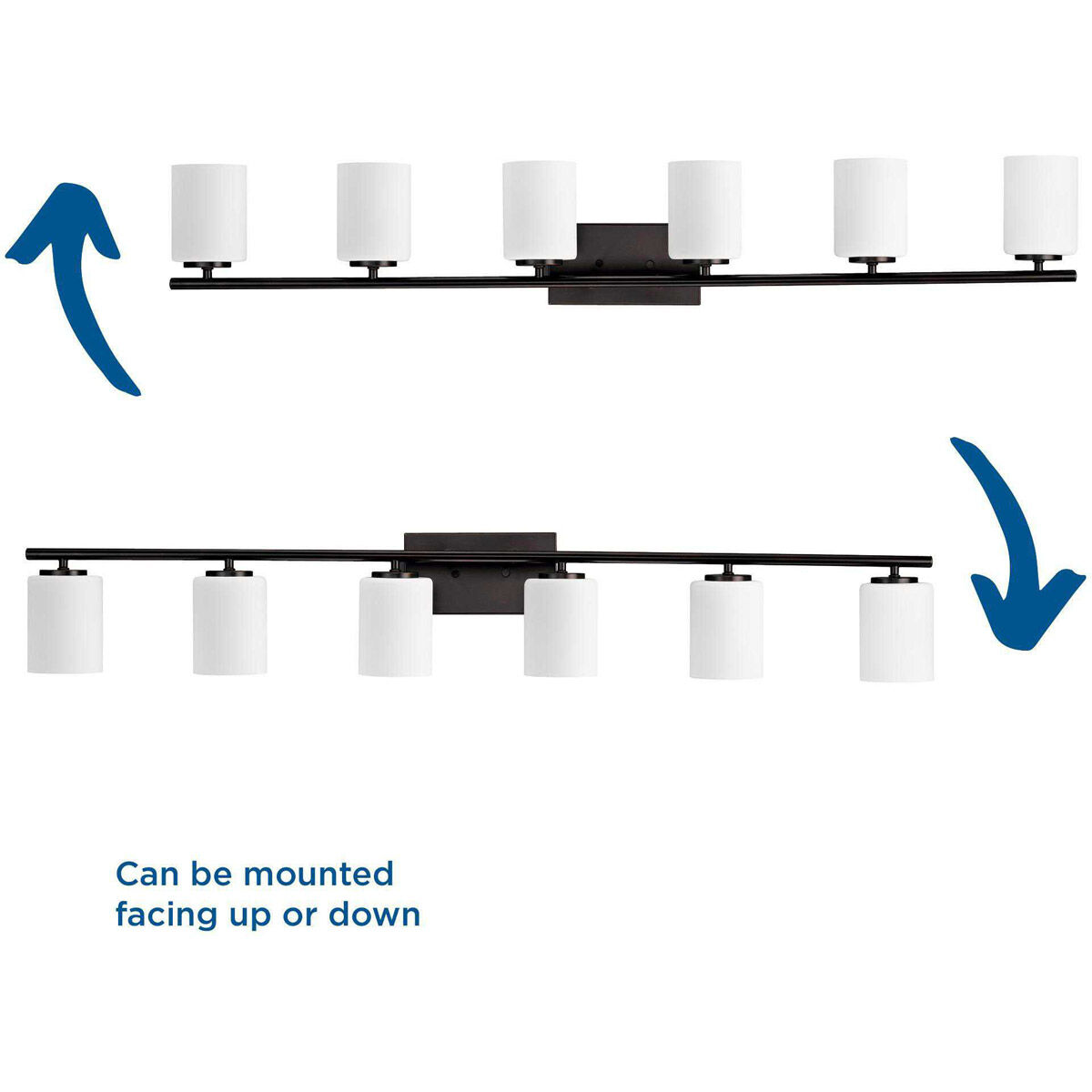 Can be mounted facing up or down