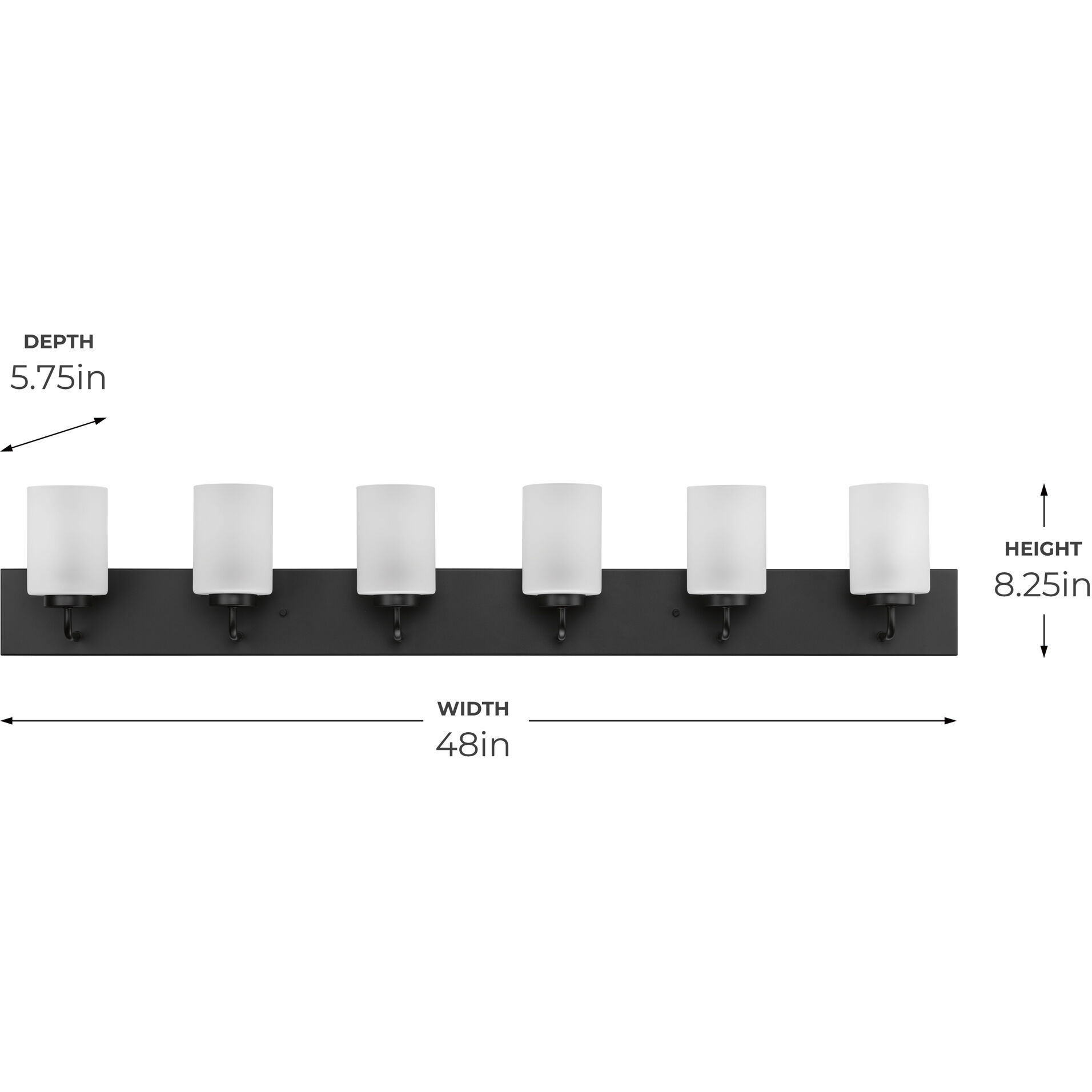 DEPTH
5.75in

HEIGHT
8.25in

WIDTH
48in