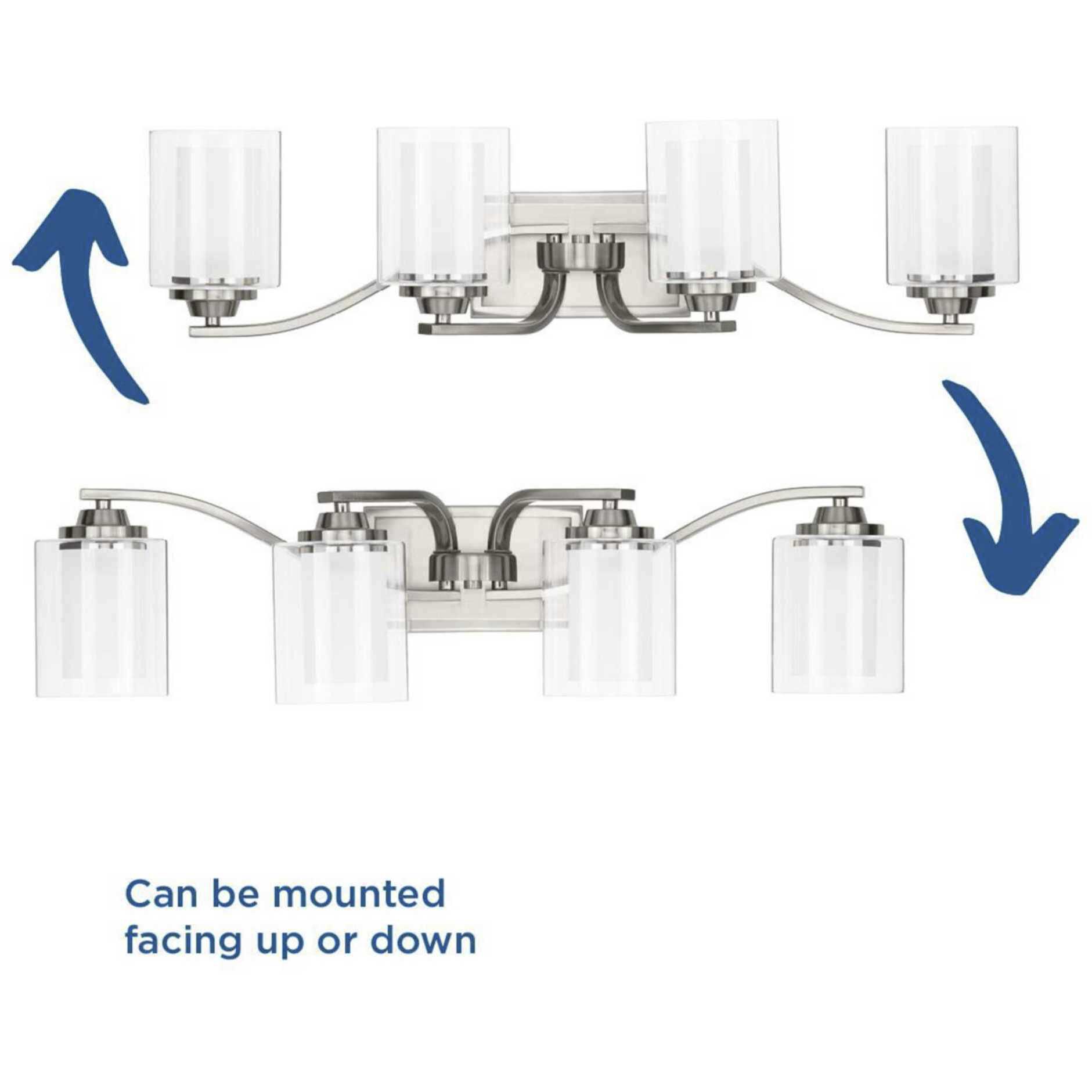 Can be mounted facing up or down