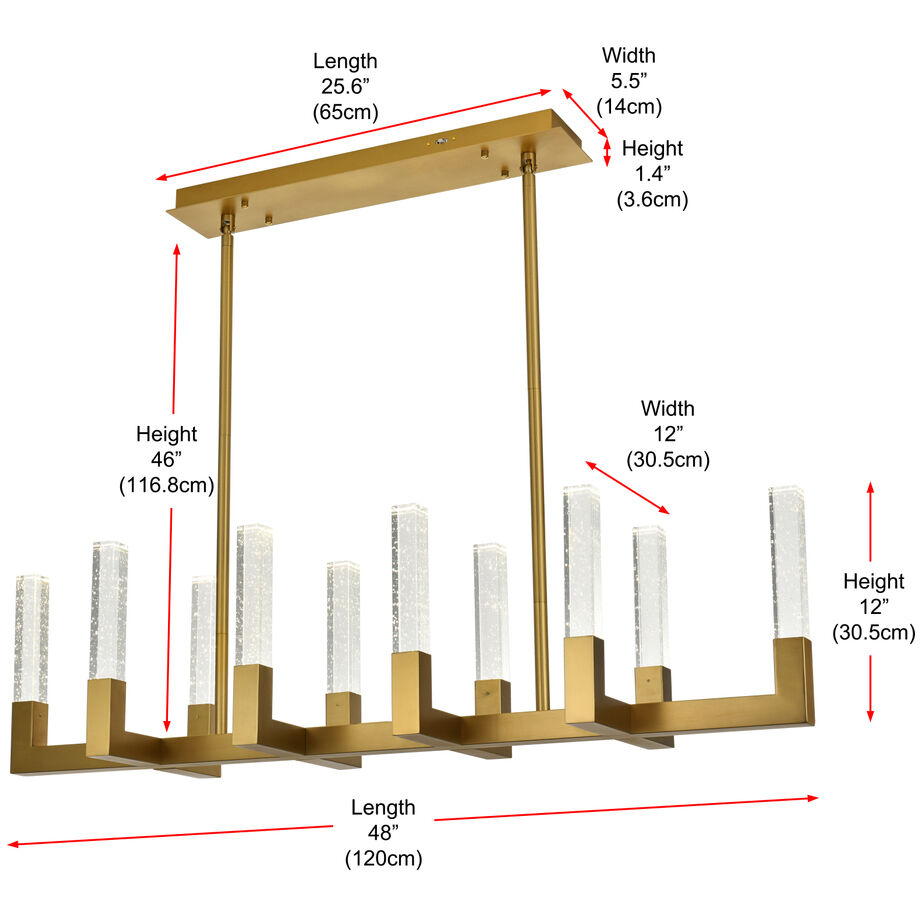 Length
25.6”
(65cm)

Width
5.5”
(14cm)

Height
1.4”
(3.6cm)

Height
46”
(116.8cm)

Width
12”
(30.5cm)

Height
12”
(30.5cm)

Length
48”
(120cm)