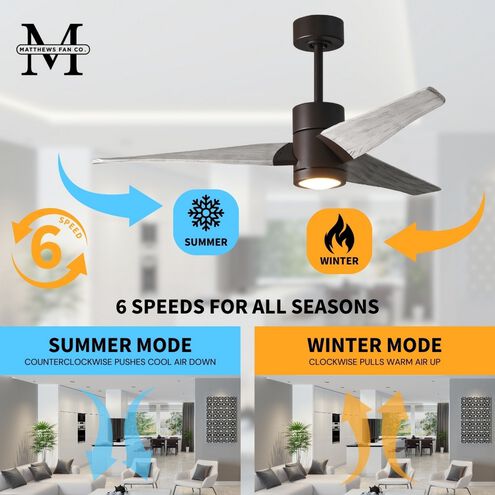 M
MATTHEWS FAN CO.

6
SPEED

SUMMER

WINTER

6 SPEEDS FOR ALL SEASONS

SUMMER MODE
COUNTERCLOCKWISE PUSHES COOL AIR DOWN

WINTER MODE
CLOCKWISE PULLS WARM AIR UP