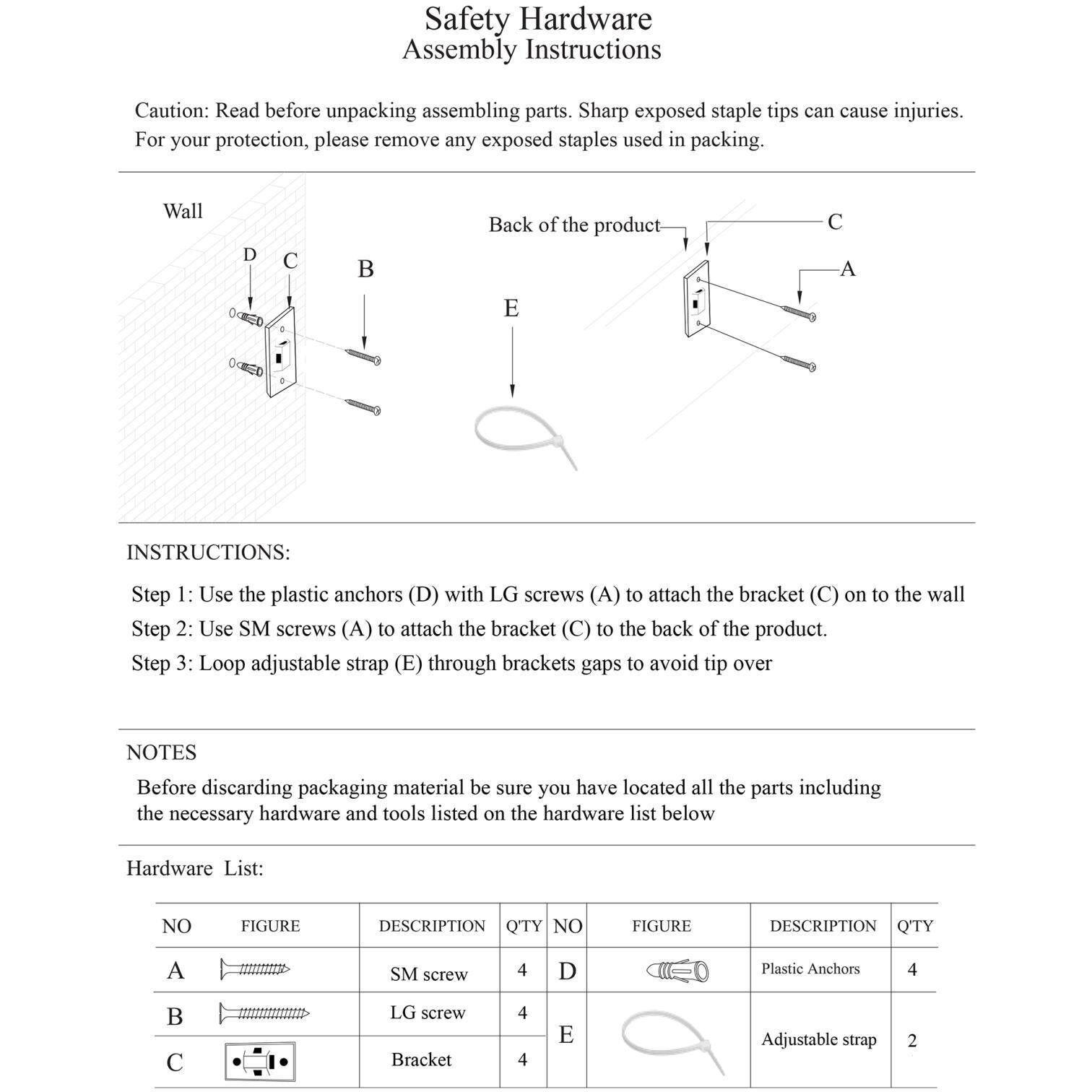 Safety Hardware
Assembly Instructions

Caution: Read before unpacking assembling parts. Sharp exposed staple tips can cause injuries. For your protection, please remove any exposed staples used in packing.

Wall

D C B

E

Back of the product

C

A

INSTRUCTIONS:

Step 1: Use the plastic anchors (D) with LG screws (A) to attach the bracket (C) on to the wall

Step 2: Use SM screws (A) to attach the bracket (C) to the back of the product.

Step 3: Loop adjustable strap (E) through brackets gaps to avoid tip over

NOTES

Before discarding packaging material be sure you have located all the parts including the necessary hardware and tools listed on the hardware list below

Hardware List:

| NO | FIGURE | DESCRIPTION | Q'TY | NO | FIGURE | DESCRIPTION | Q'TY |
|---|---|---|---|---|---|---|---|
| A | | SM screw | 4 | D | | Plastic Anchors | 4 |
| B | | LG screw | 4 | E | | Adjustable strap | 2 |
| C | | Bracket | 4 | | | | |