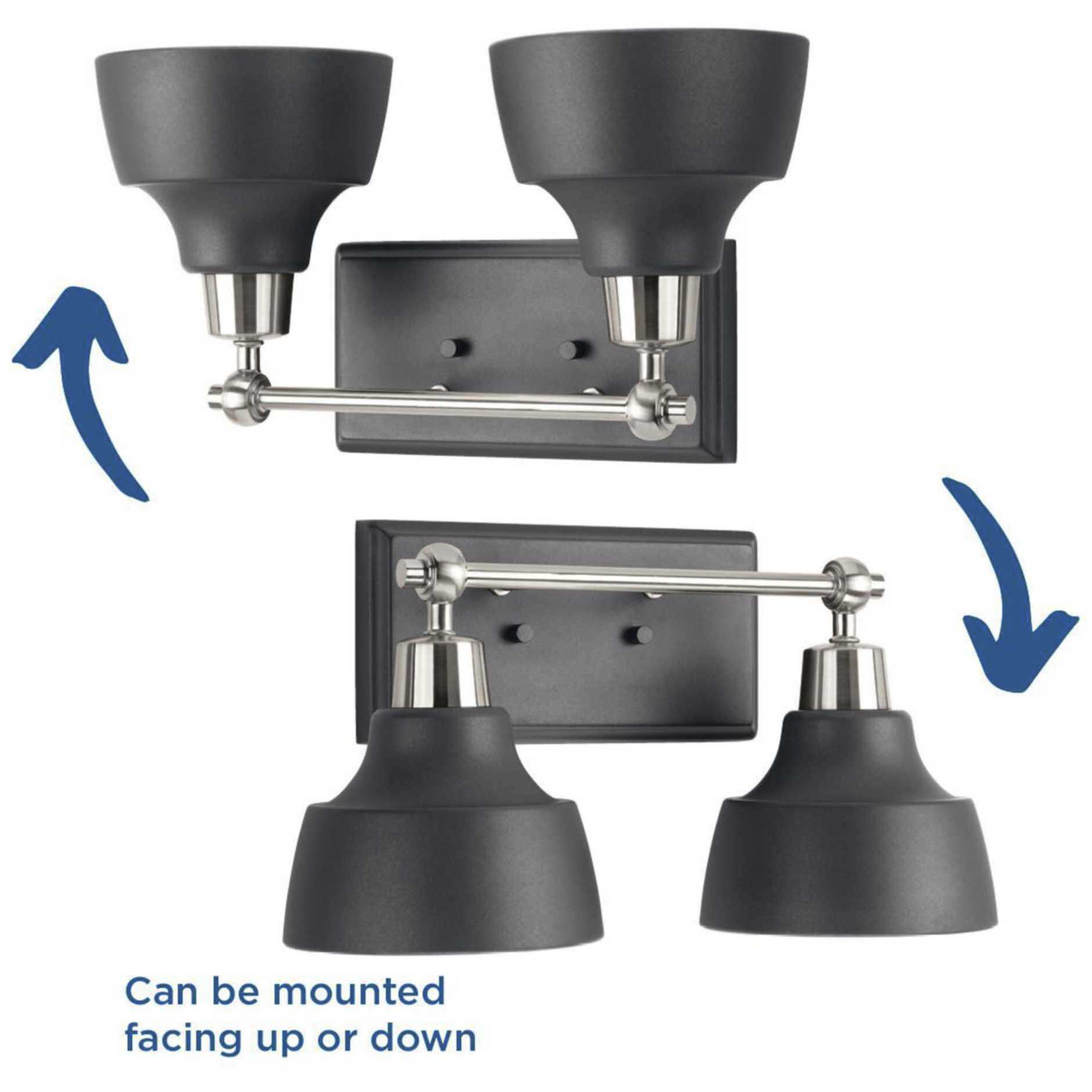 Can be mounted facing up or down