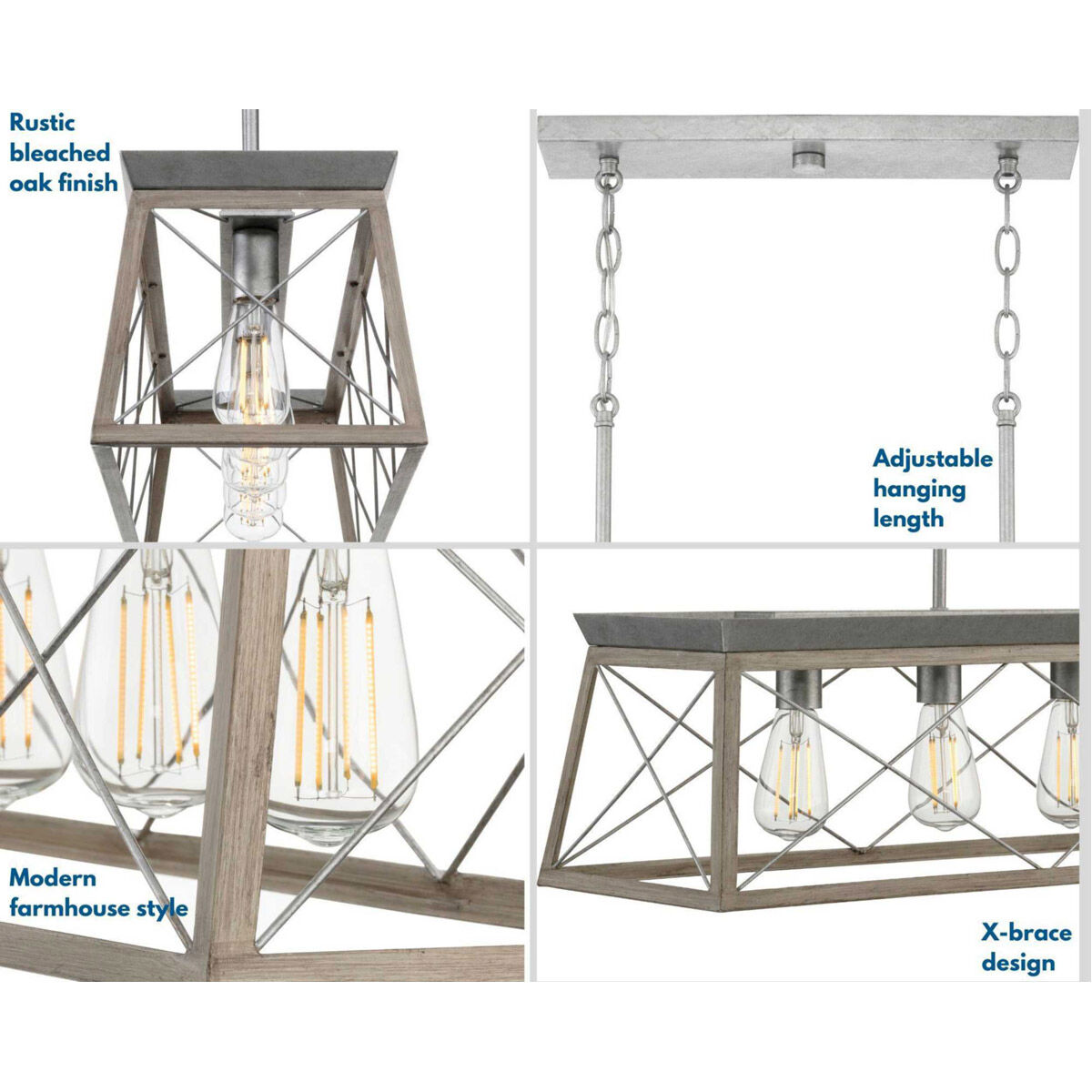 Rustic bleached oak finish

Adjustable hanging length

Modern farmhouse style

X-brace design