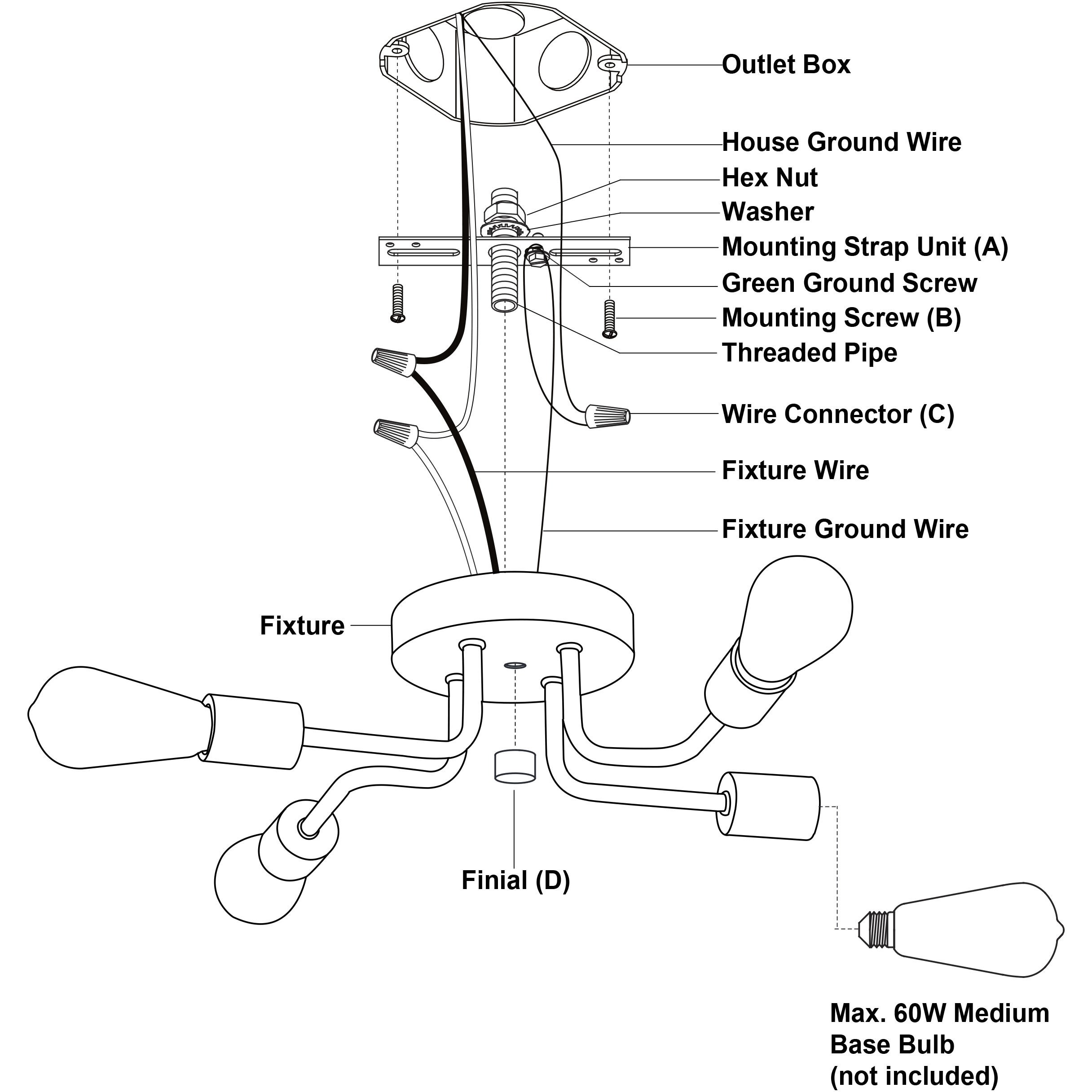 Outlet Box

House Ground Wire

Hex Nut

Washer

Mounting Strap Unit (A)

Green Ground Screw

Mounting Screw (B)

Threaded Pipe

Wire Connector (C)

Fixture Wire

Fixture Ground Wire

Fixture

Finial (D)

Max. 60W Medium Base Bulb (not included)