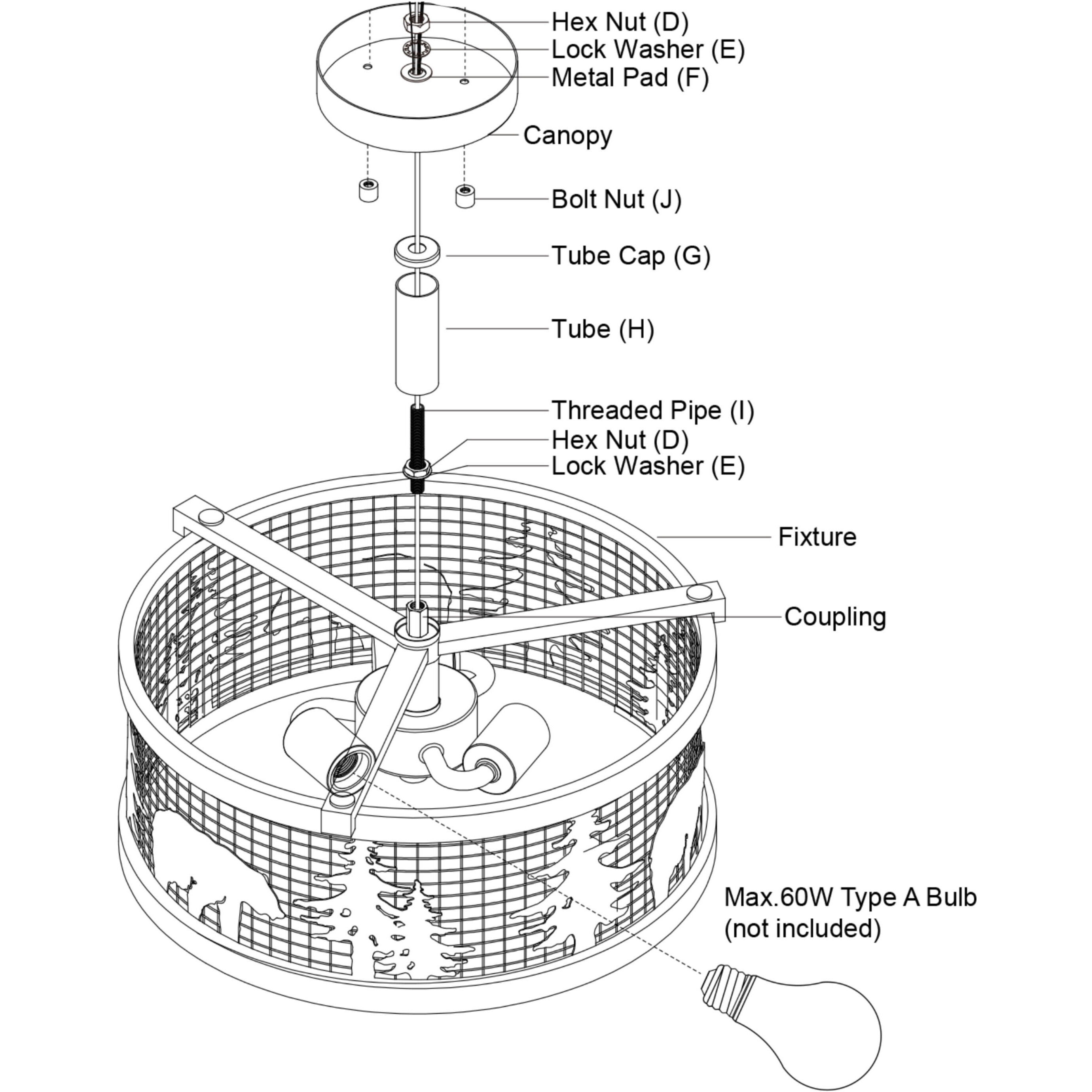 Hex Nut (D)
Lock Washer (E)
Metal Pad (F)
Canopy
Bolt Nut (J)
Tube Cap (G)
Tube (H)
Threaded Pipe (I)
Hex Nut (D)
Lock Washer (E)
Fixture
Coupling
Max.60W Type A Bulb
(not included)