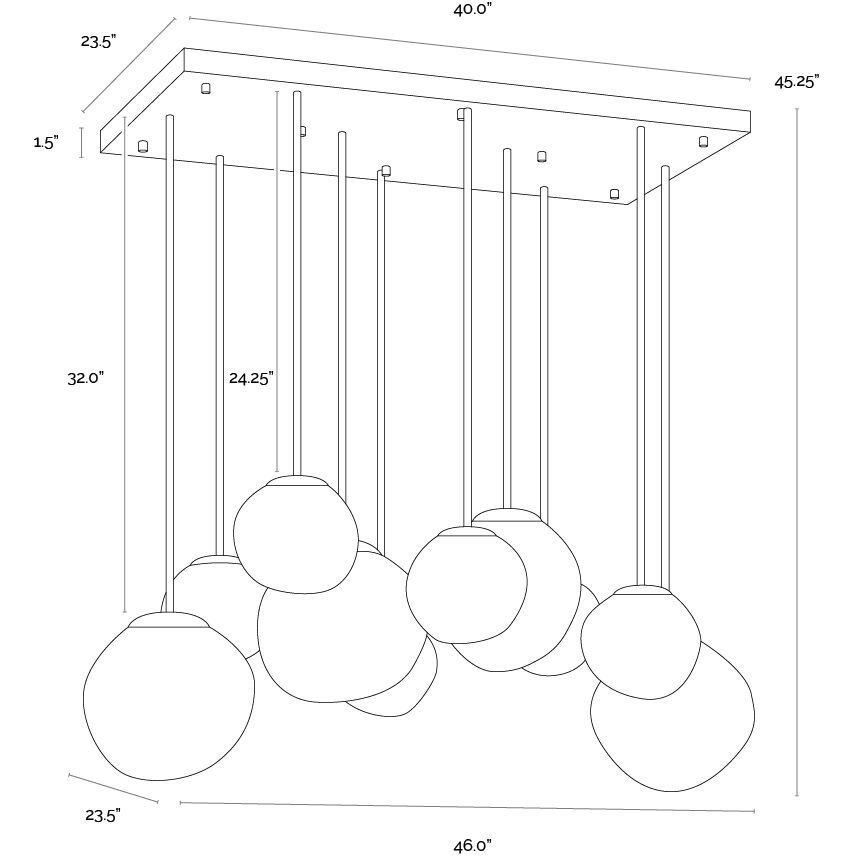 40.0"
23.5"
45.25"
1.5"
32.0"
24.25"
23.5"
46.0"