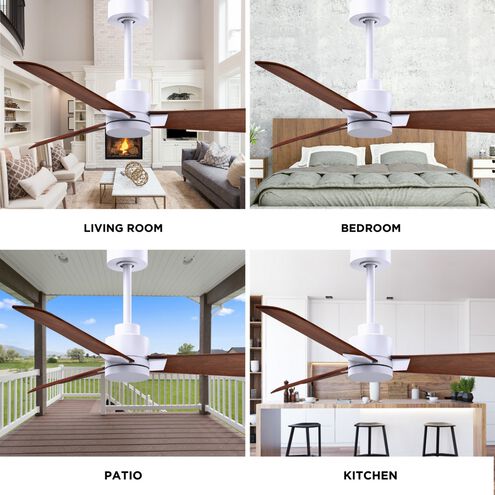 LIVING ROOM

BEDROOM

PATIO

KITCHEN