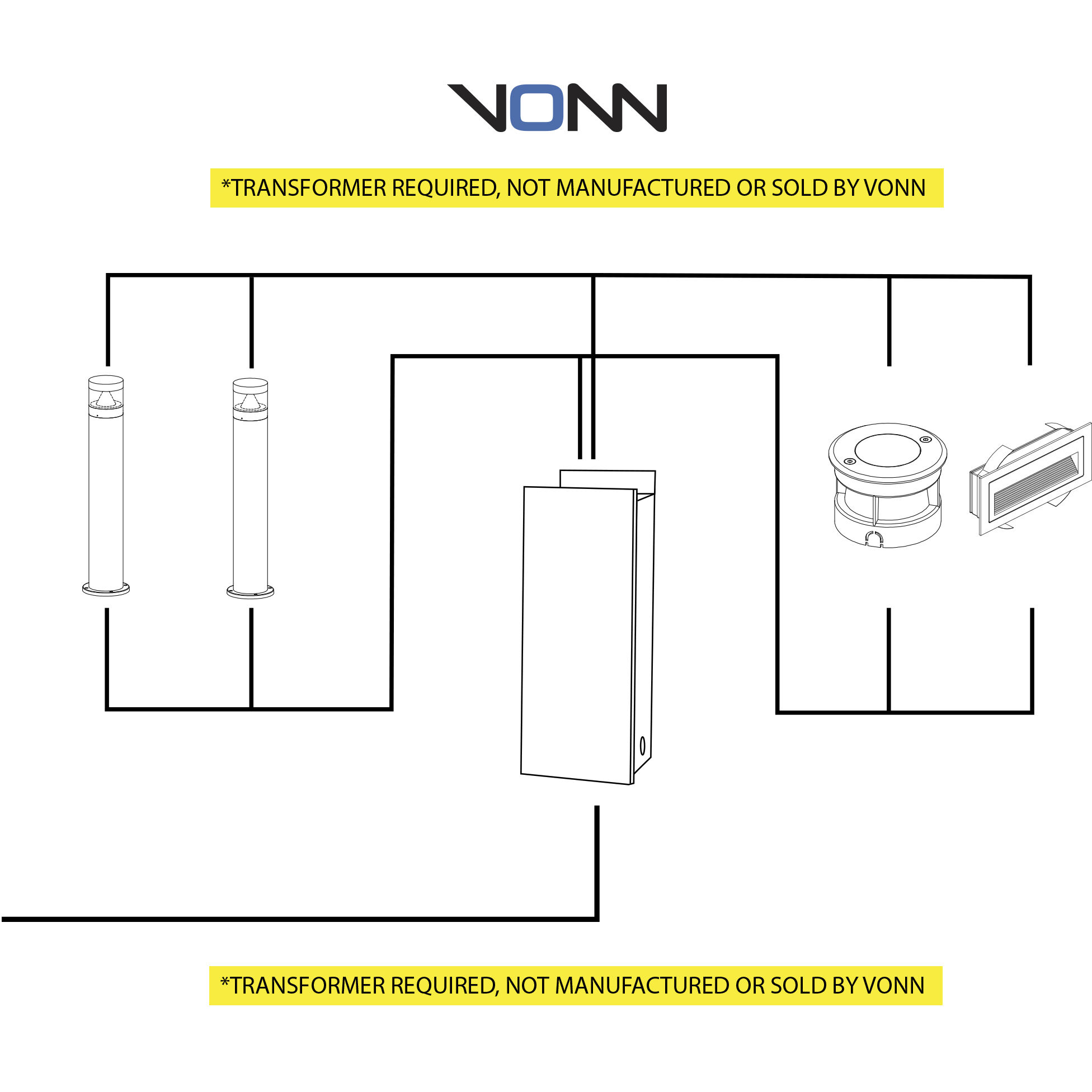 VONN

*TRANSFORMER REQUIRED, NOT MANUFACTURED OR SOLD BY VONN

*TRANSFORMER REQUIRED, NOT MANUFACTURED OR SOLD BY VONN