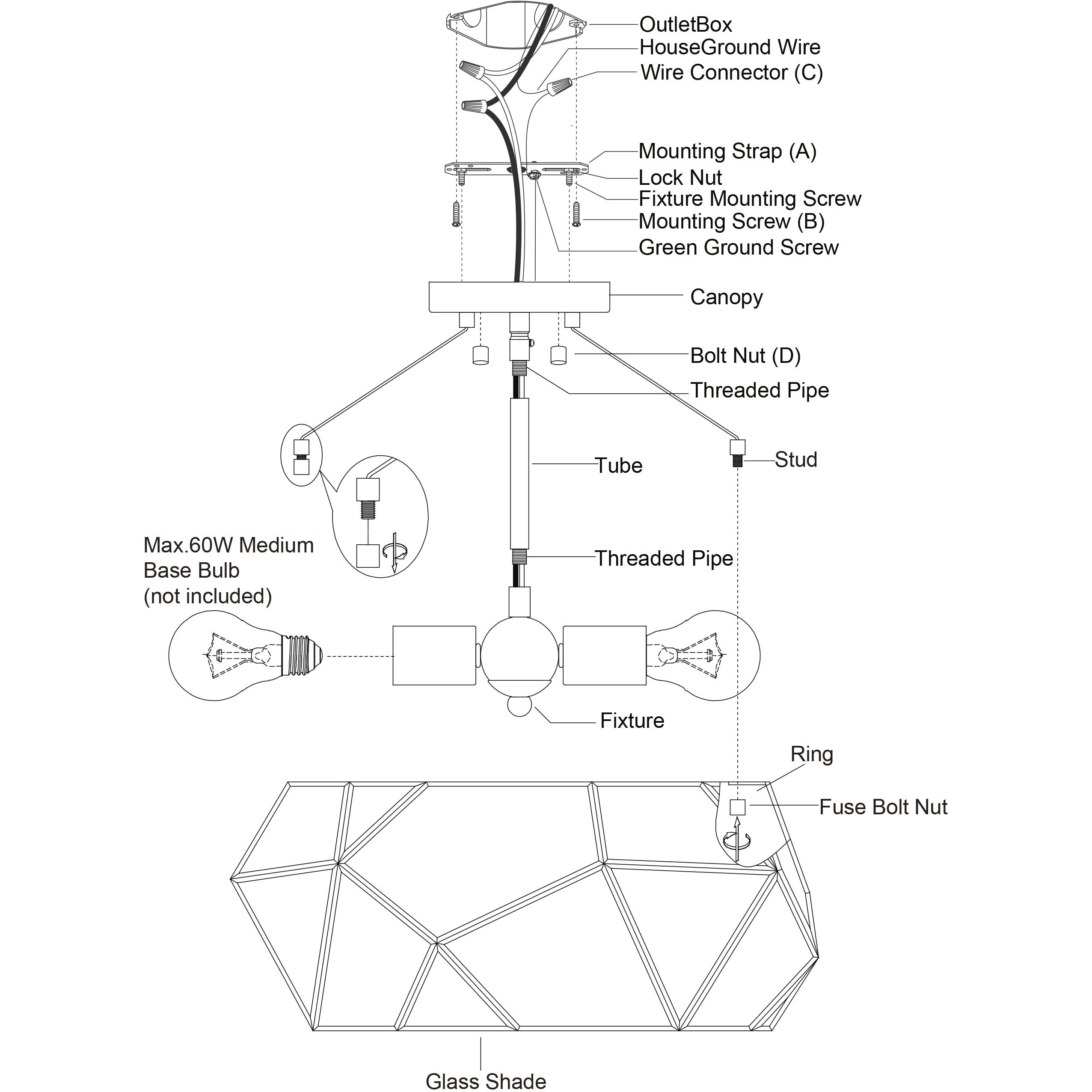 OutletBox
HouseGround Wire
Wire Connector (C)
Mounting Strap (A)
Lock Nut
Fixture Mounting Screw
Mounting Screw (B)
Green Ground Screw
Canopy
Bolt Nut (D)
Threaded Pipe
Tube
Stud
Max.60W Medium Base Bulb (not included)
Threaded Pipe
Fixture
Ring
Fuse Bolt Nut
Glass Shade