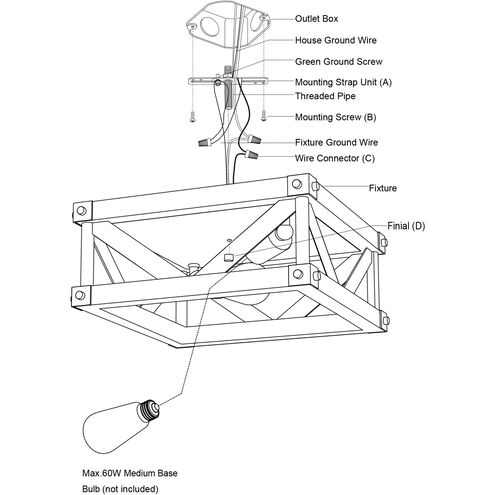 Outlet Box
House Ground Wire
Green Ground Screw
Mounting Strap Unit (A)
Threaded Pipe
Mounting Screw (B)
Fixture Ground Wire
Wire Connector (C)
Fixture
Finial (D)

Max.60W Medium Base
Bulb (not included)