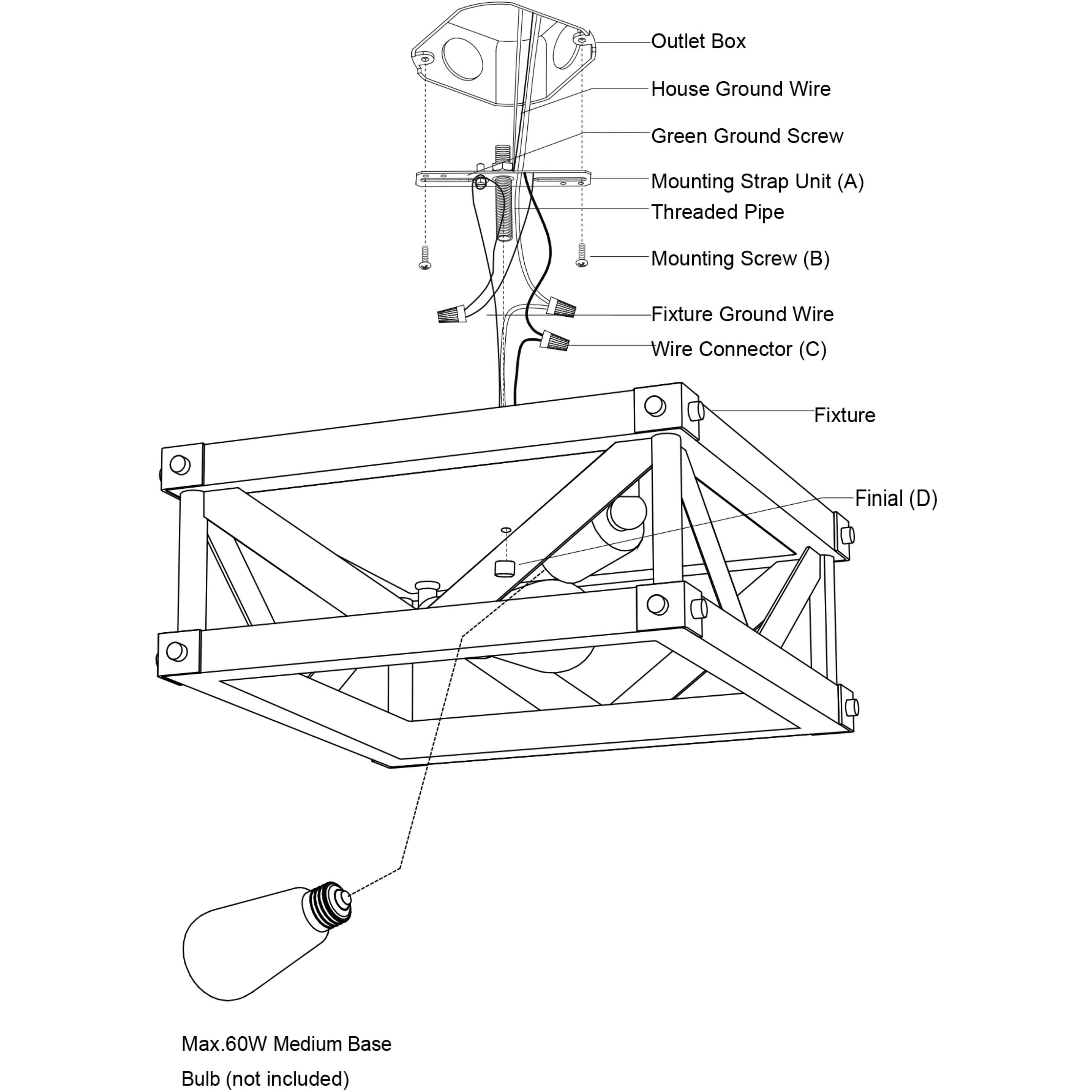 Outlet Box

House Ground Wire

Green Ground Screw

Mounting Strap Unit (A)

Threaded Pipe

Mounting Screw (B)

Fixture Ground Wire

Wire Connector (C)

Fixture

Finial (D)

Max.60W Medium Base

Bulb (not included)