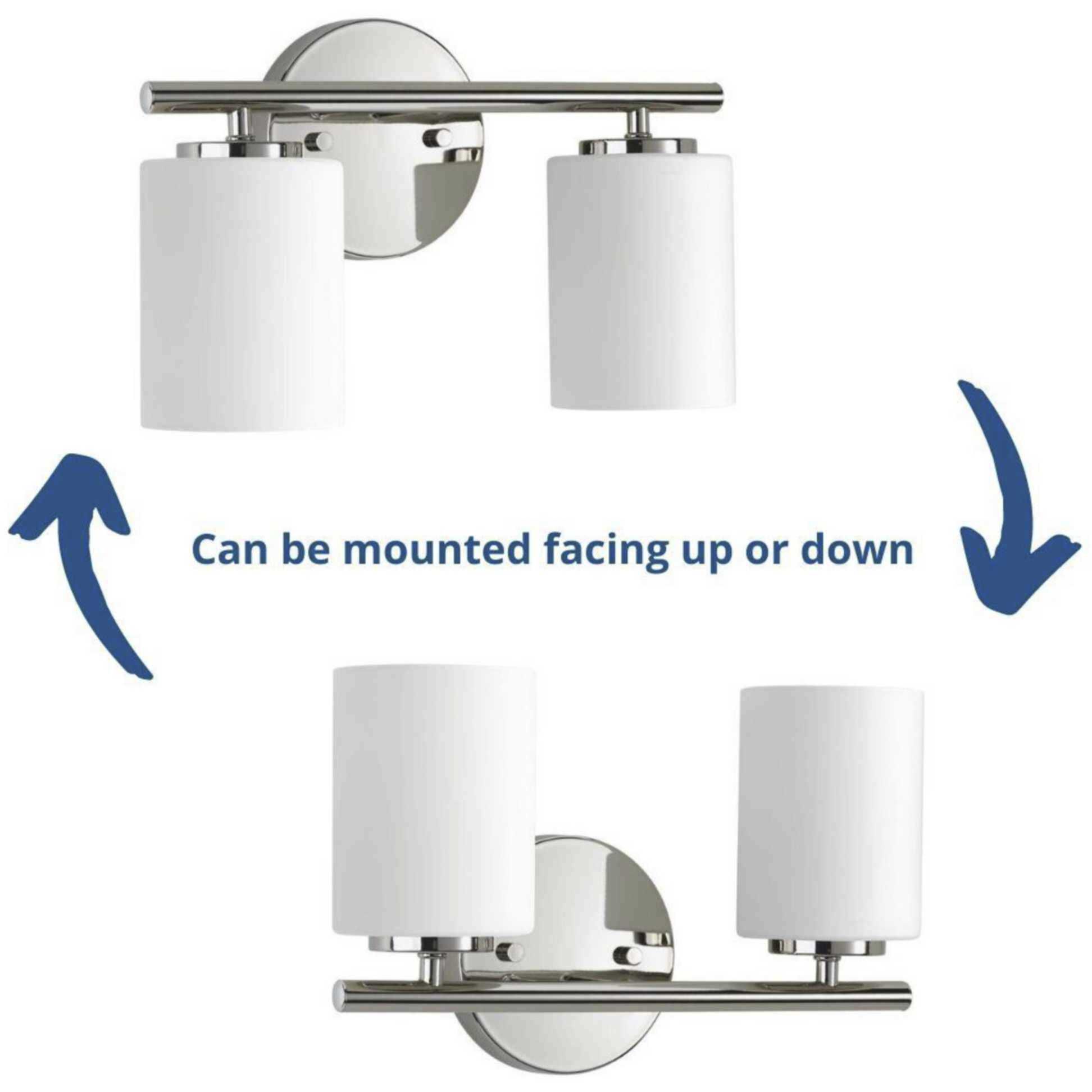 Can be mounted facing up or down