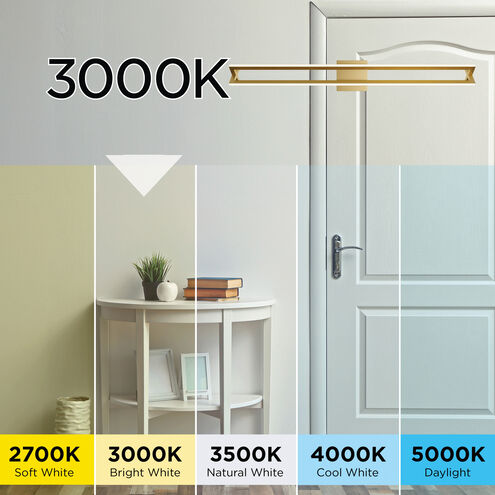 3000K

2700K
Soft White

3000K
Bright White

3500K
Natural White

4000K
Cool White

5000K
Daylight