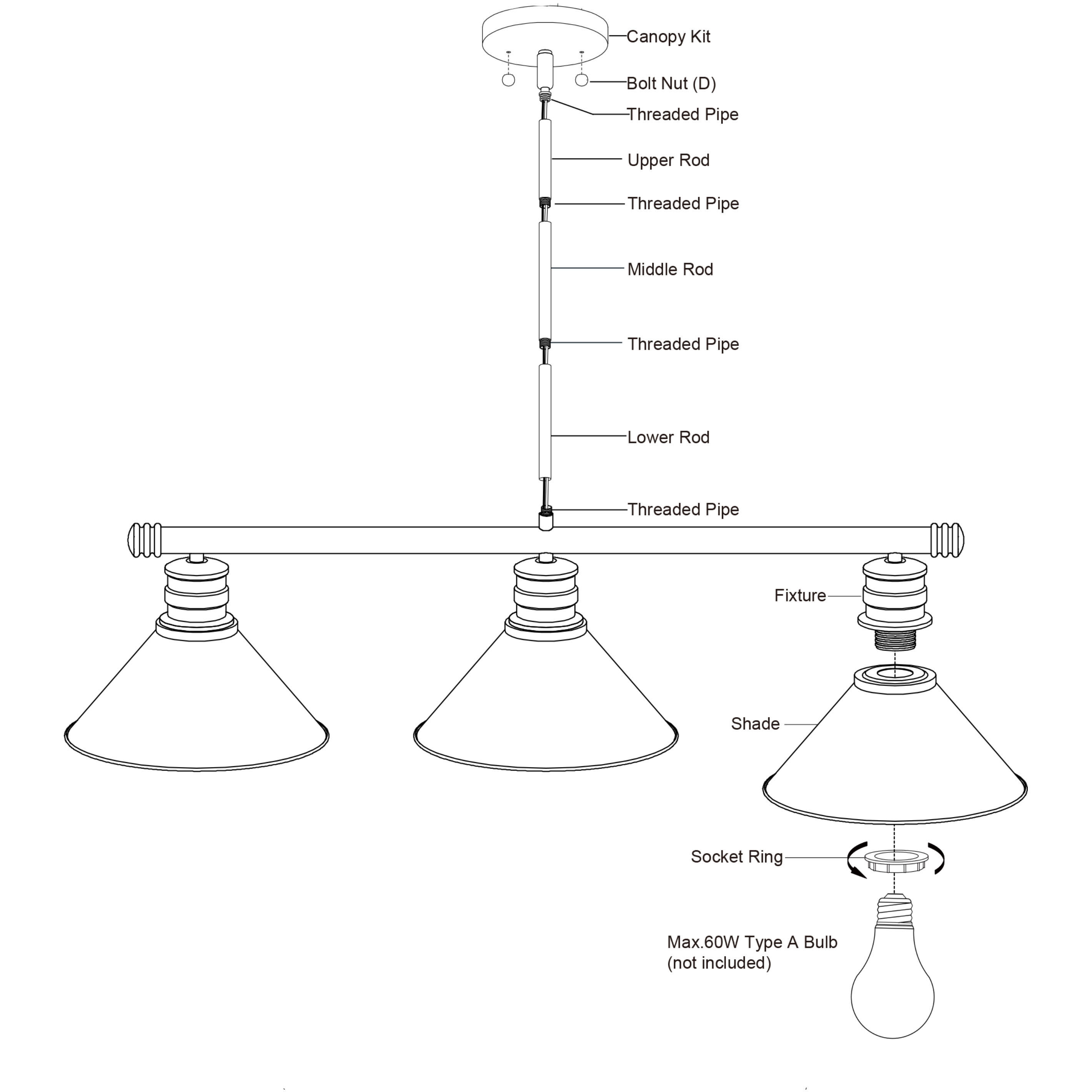 Canopy Kit

Bolt Nut (D)

Threaded Pipe

Upper Rod

Threaded Pipe

Middle Rod

Threaded Pipe

Lower Rod

Threaded Pipe

Fixture

Shade

Socket Ring

Max.60W Type A Bulb
(not included)