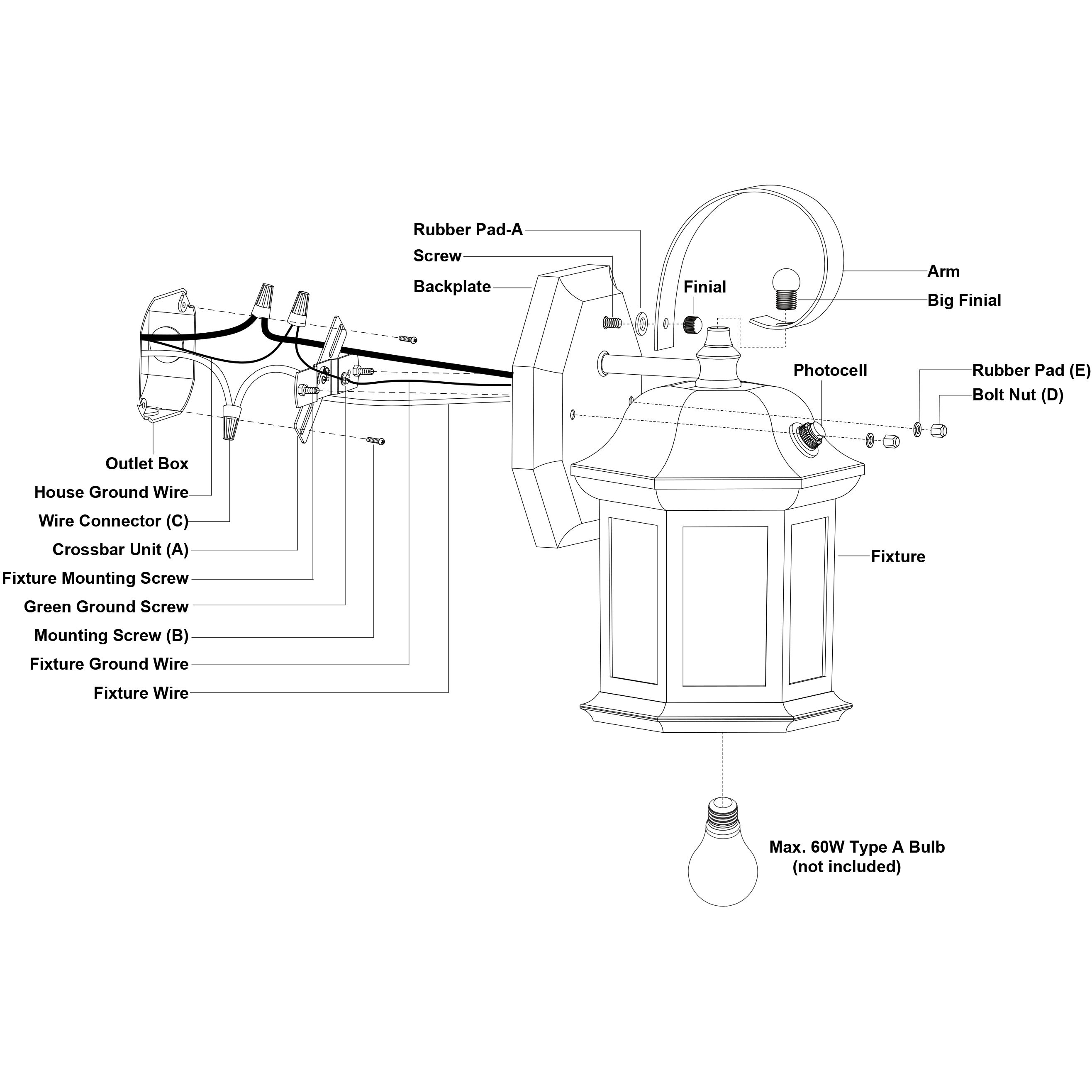 Rubber Pad-A
Screw
Backplate
Finial
Arm
Big Finial
Photocell
Rubber Pad (E)
Bolt Nut (D)
Outlet Box
House Ground Wire
Wire Connector (C)
Crossbar Unit (A)
Fixture Mounting Screw
Green Ground Screw
Mounting Screw (B)
Fixture Ground Wire
Fixture Wire
Fixture
Max. 60W Type A Bulb
(not included)