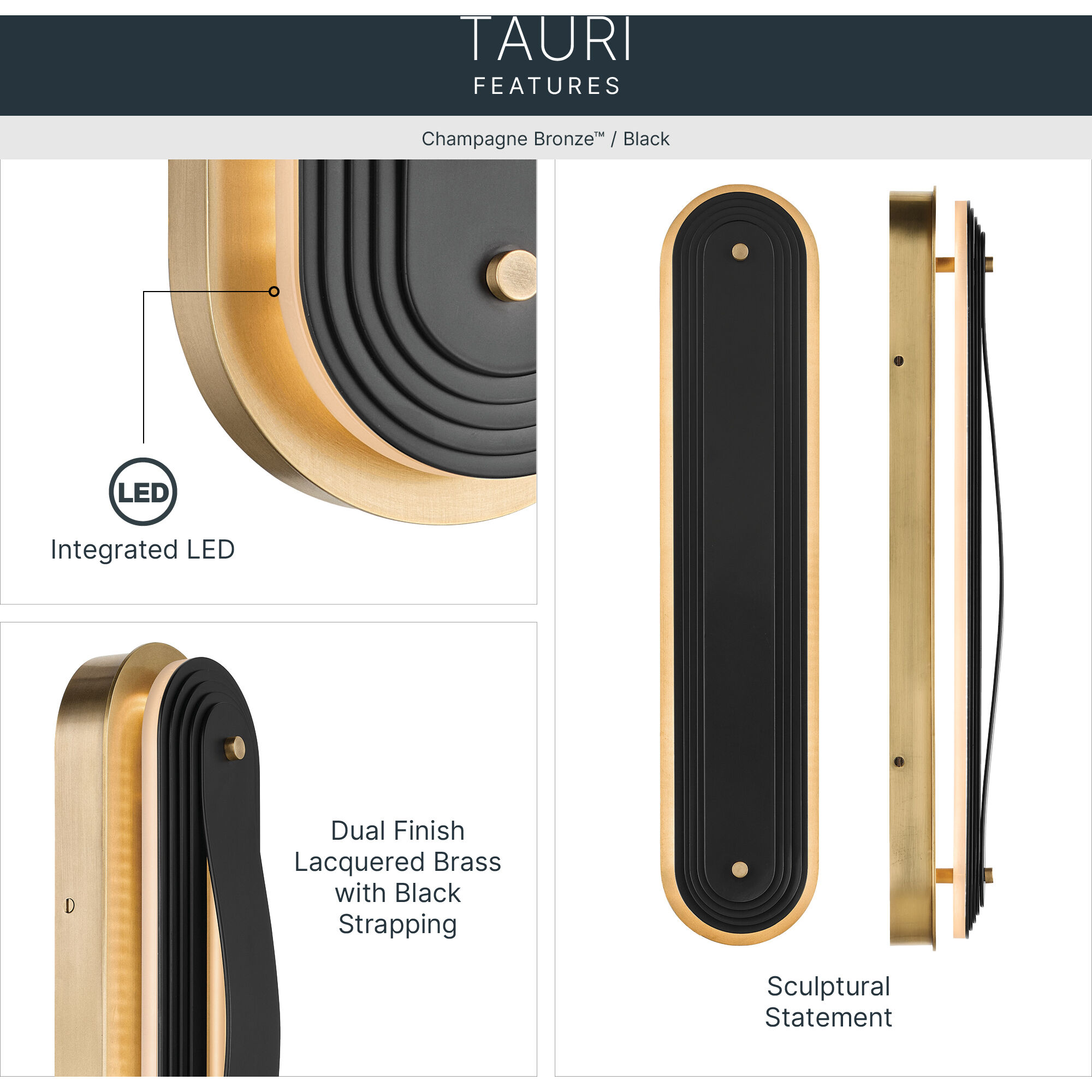 TAURI
FEATURES

Champagne Bronze™ / Black

LED
Integrated LED

Dual Finish Lacquered Brass with Black Strapping

Sculptural Statement