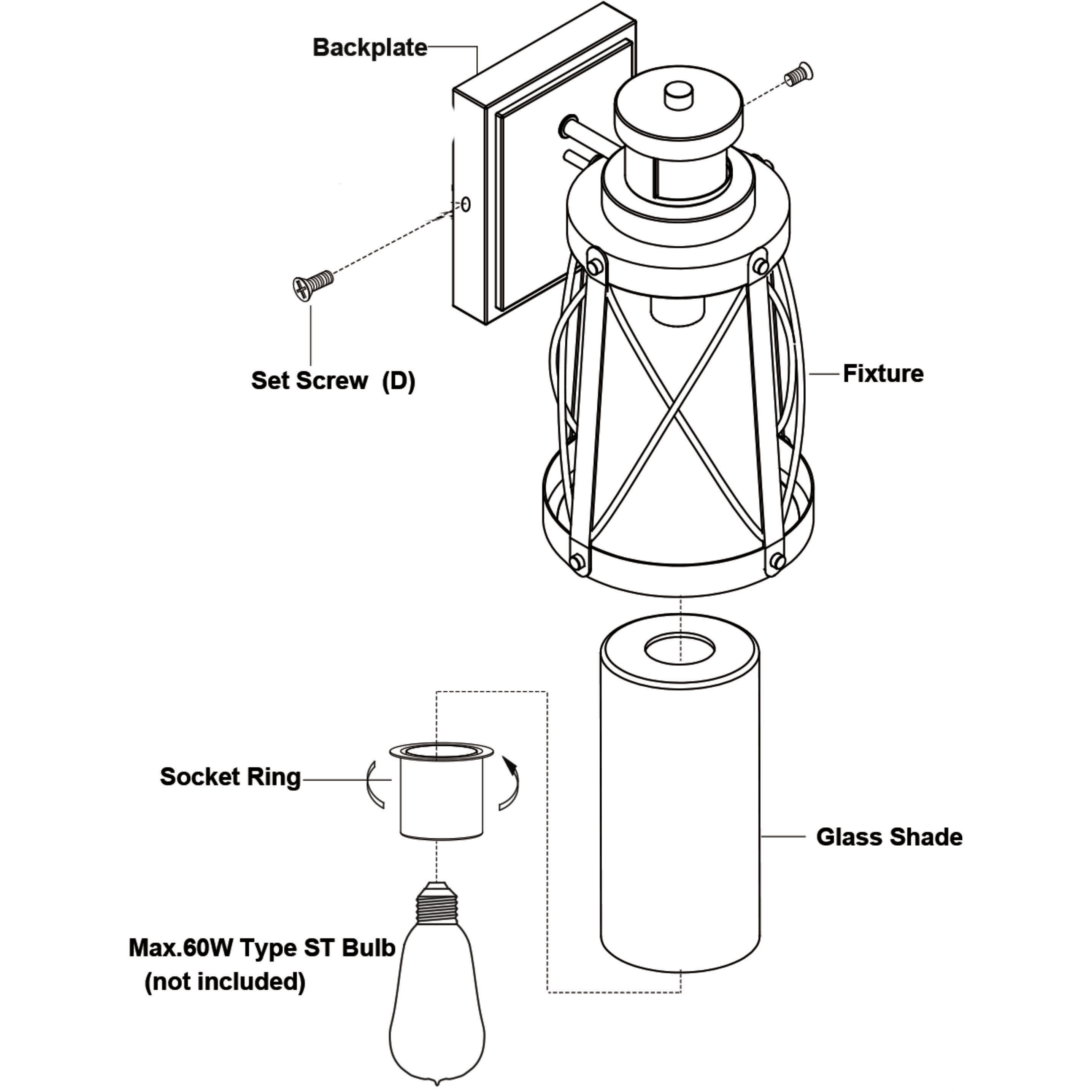 Backplate

Set Screw (D)

Fixture

Socket Ring

Glass Shade

Max.60W Type ST Bulb
(not included)