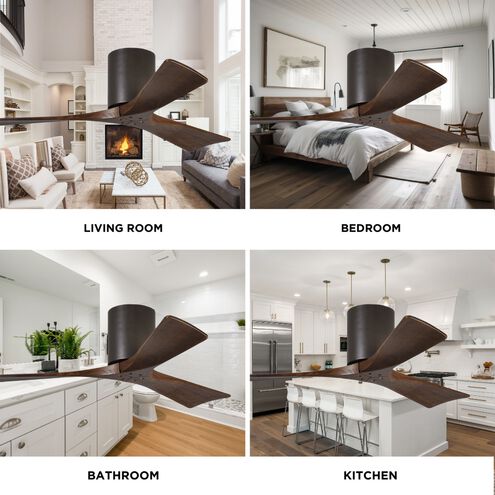 LIVING ROOM

BEDROOM

BATHROOM

KITCHEN