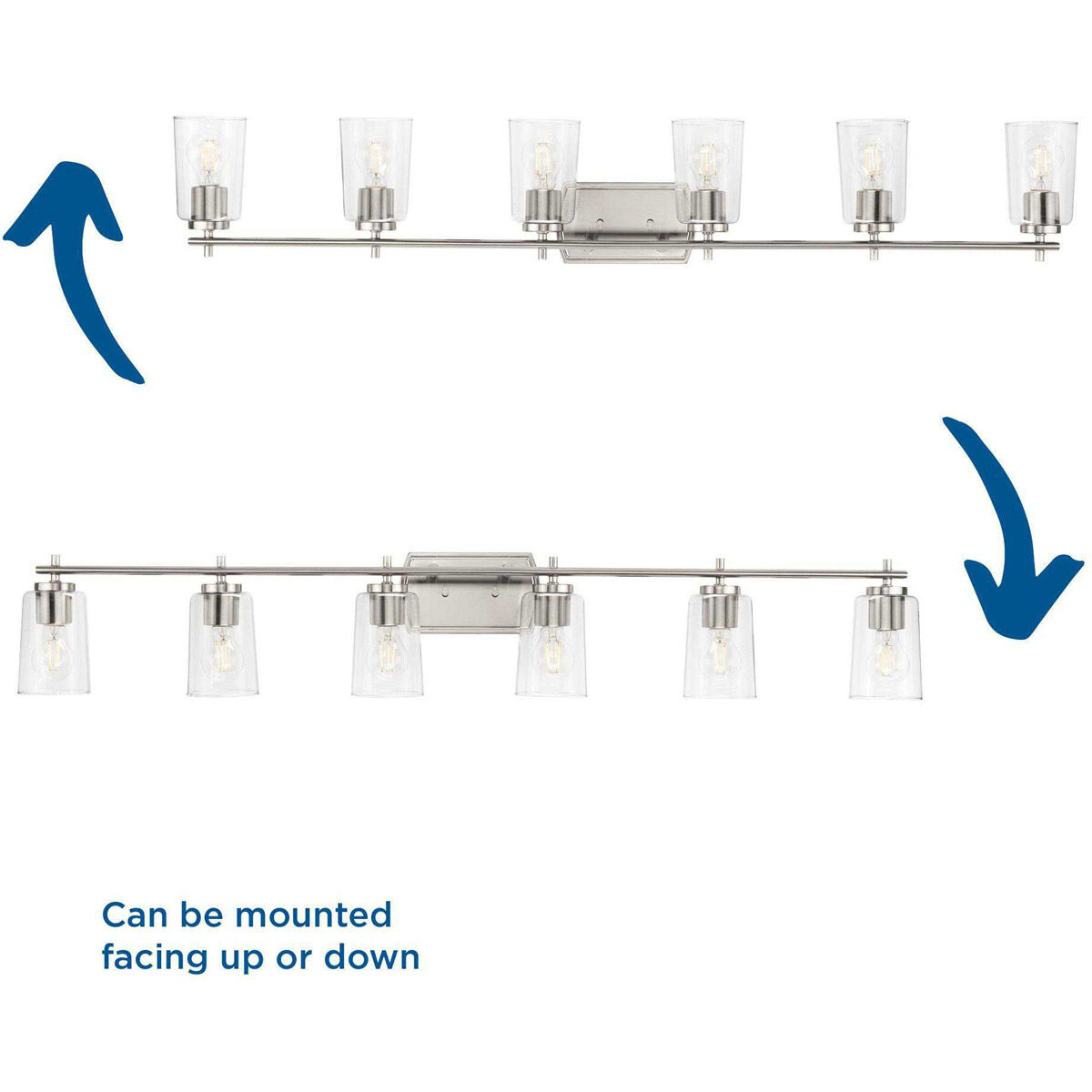 Can be mounted facing up or down