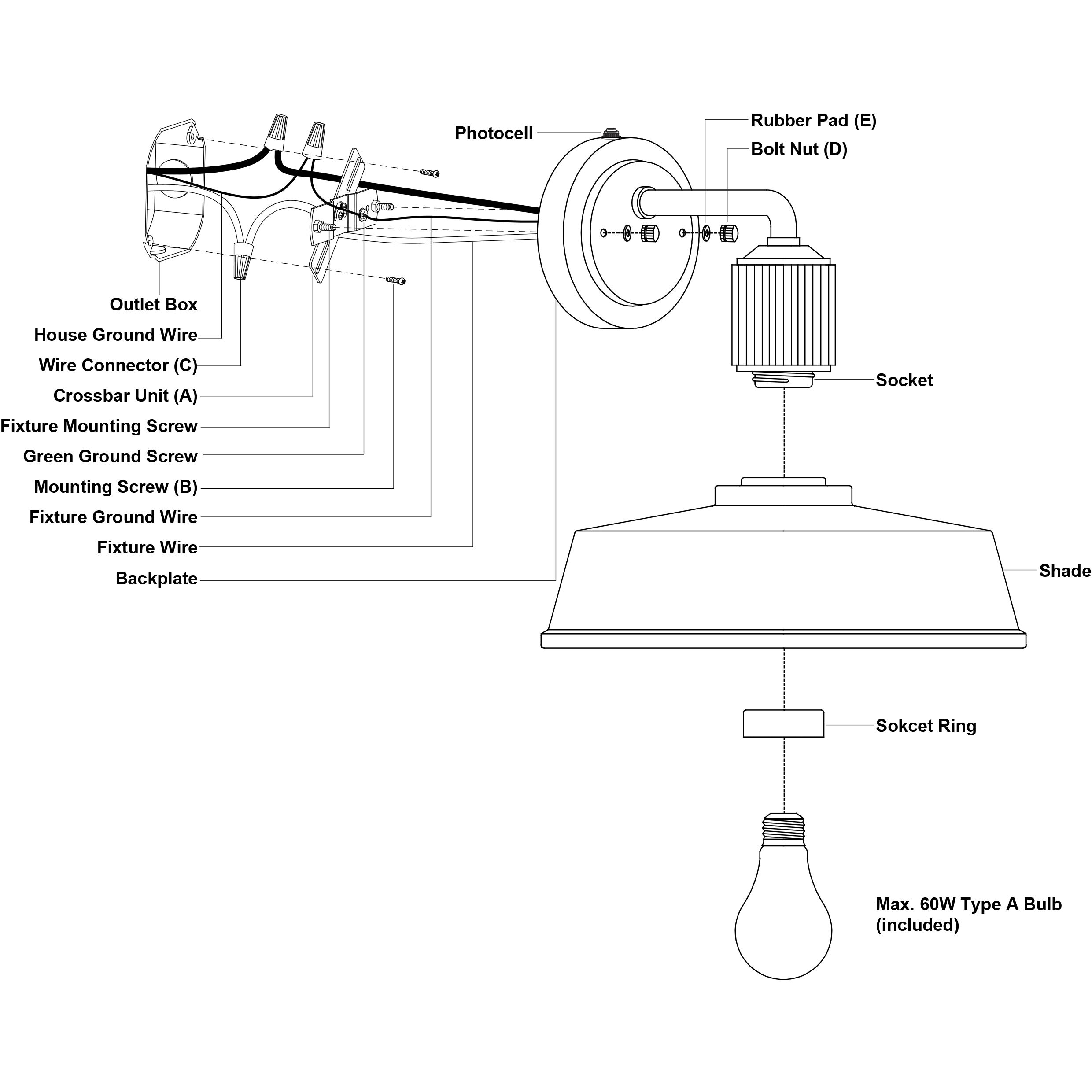 Photocell

Rubber Pad (E)

Bolt Nut (D)

Outlet Box

House Ground Wire

Wire Connector (C)

Crossbar Unit (A)

Fixture Mounting Screw

Green Ground Screw

Mounting Screw (B)

Fixture Ground Wire

Fixture Wire

Backplate

Socket

Shade

Sokcet Ring

Max. 60W Type A Bulb (included)