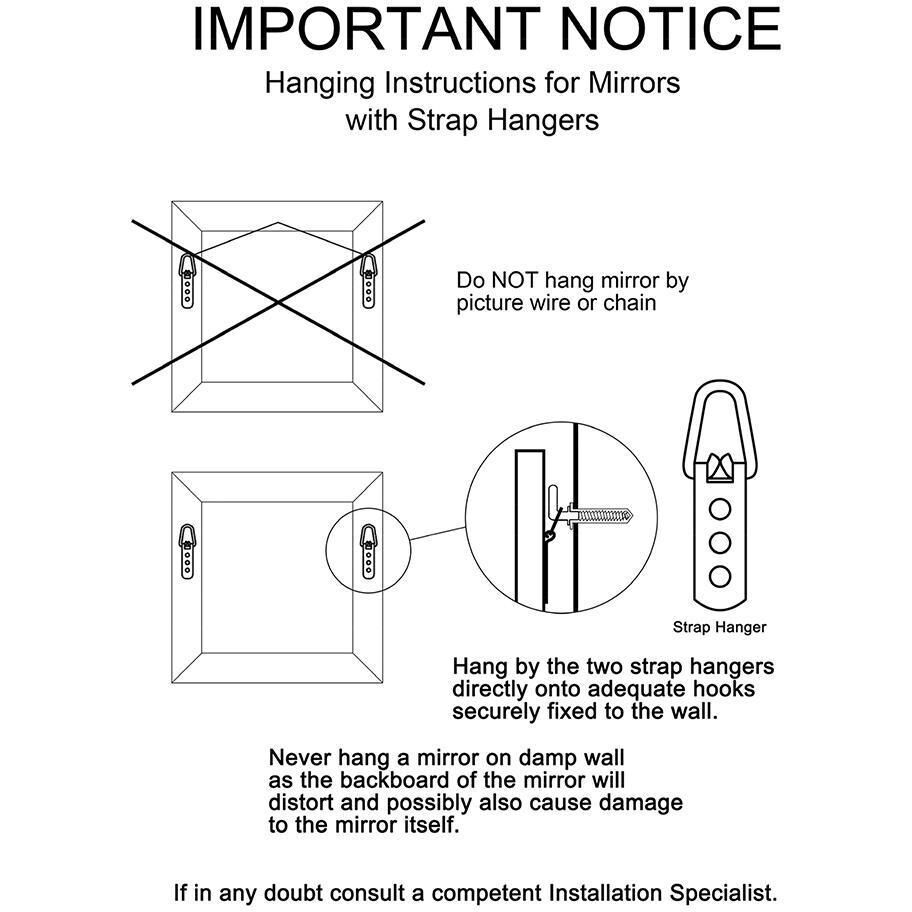 IMPORTANT NOTICE

Hanging Instructions for Mirrors with Strap Hangers

Do NOT hang mirror by picture wire or chain

Strap Hanger

Hang by the two strap hangers directly onto adequate hooks securely fixed to the wall.

Never hang a mirror on damp wall as the backboard of the mirror will distort and possibly also cause damage to the mirror itself.

If in any doubt consult a competent Installation Specialist.