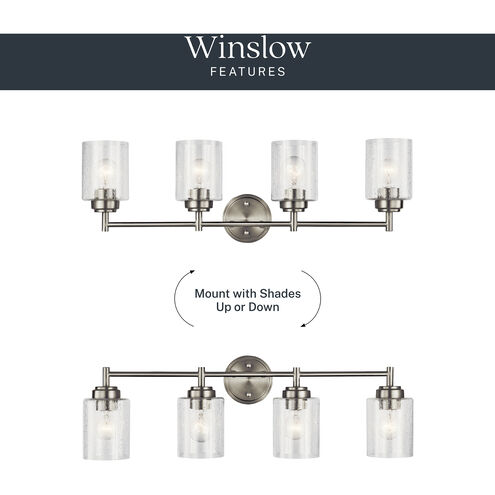 Winslow
FEATURES

Mount with Shades Up or Down