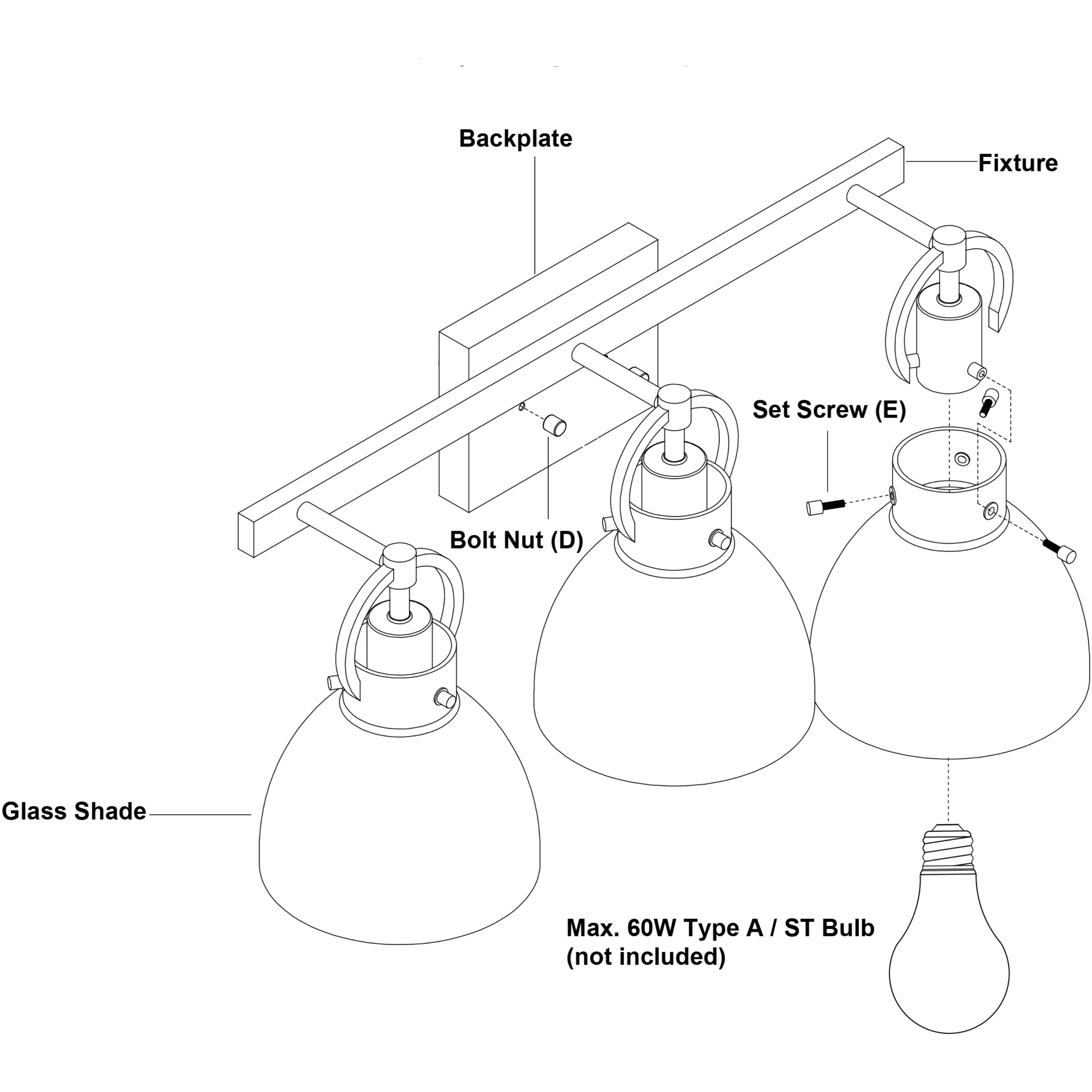 Backplate

Fixture

Set Screw (E)

Bolt Nut (D)

Glass Shade

Max. 60W Type A / ST Bulb (not included)