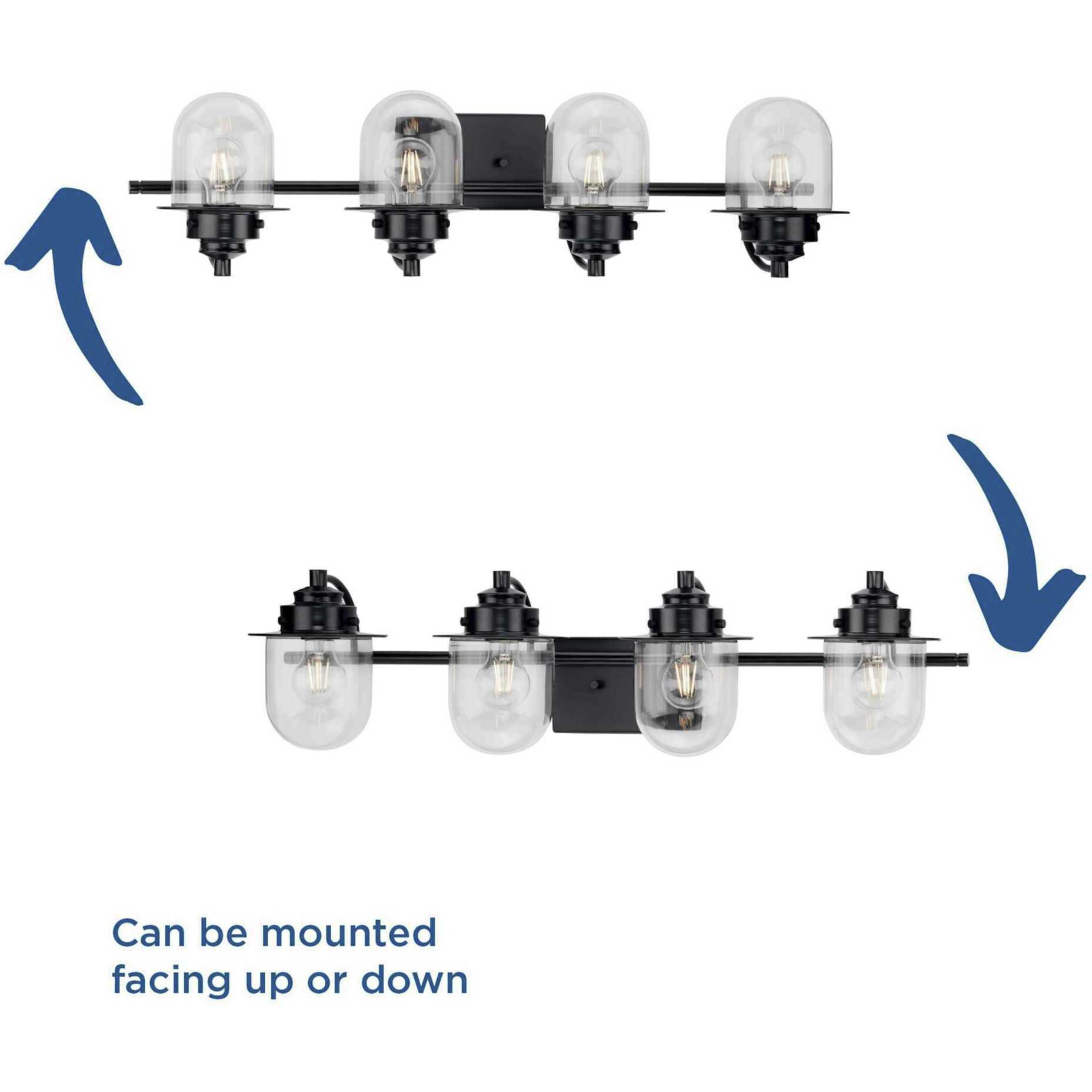 Can be mounted facing up or down