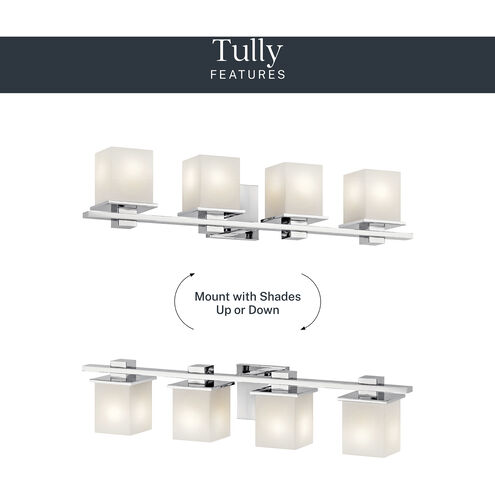 Tully
FEATURES

Mount with Shades Up or Down