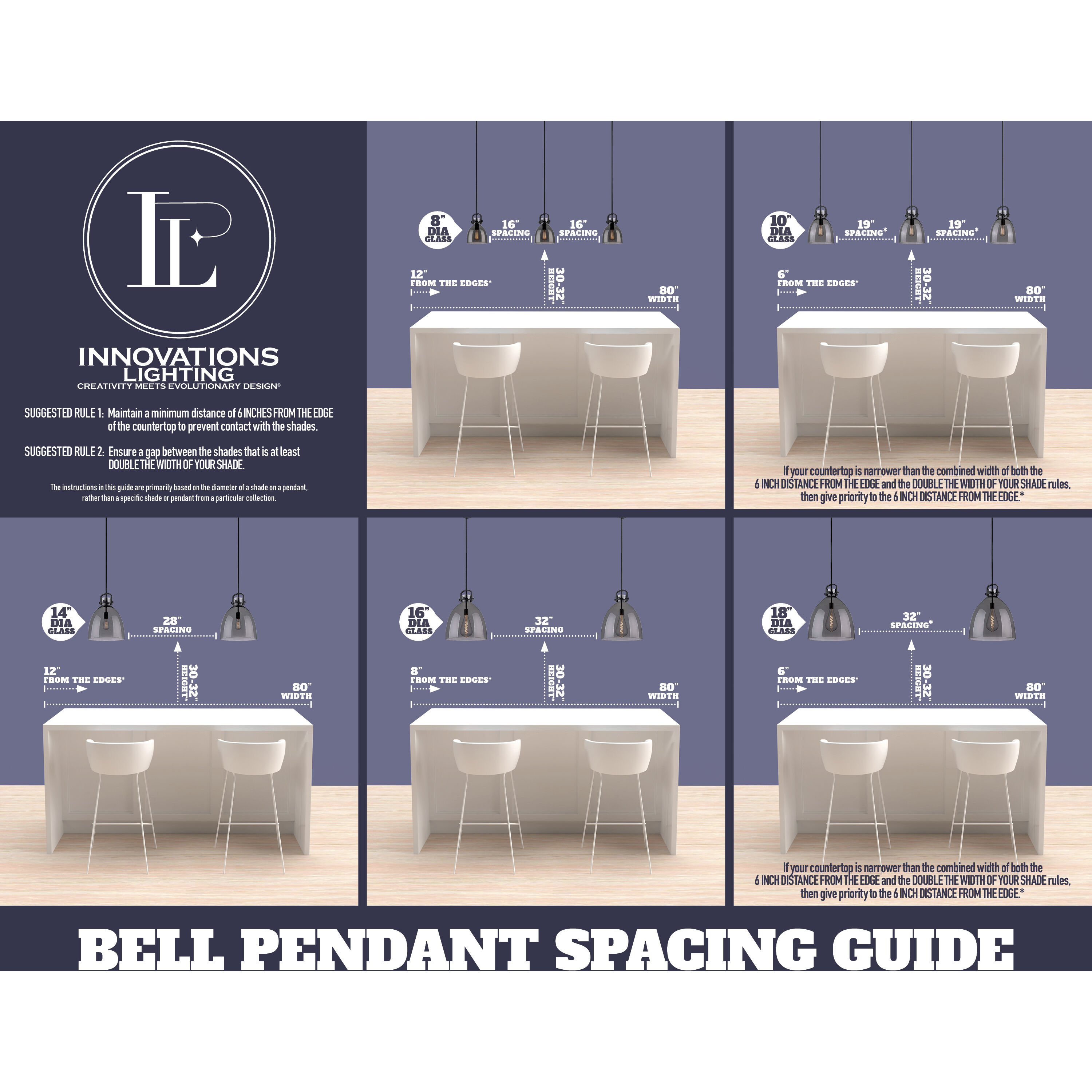 IL

INNOVATIONS LIGHTING
CREATIVITY MEETS EVOLUTIONARY DESIGN©

SUGGESTED RULE 1: Maintain a minimum distance of 6 INCHES FROM THE EDGE of the countertop to prevent contact with the shades.

SUGGESTED RULE 2: Ensure a gap between the shades that is at least DOUBLE THE WIDTH OF YOUR SHADE.

The instructions in this guide are primarily based on the diameter of a shade on a pendant, rather than a specific shade or pendant from a particular collection.

8" DIA GLASS
16" SPACING
16" SPACING
12" FROM THE EDGES*
30-32" HEIGHT*
80" WIDTH

10" DIA GLASS
19" SPACING*
19" SPACING*
6" FROM THE EDGES*
30-32" HEIGHT*
80" WIDTH

If your countertop is narrower than the combined width of both the 6 INCH DISTANCE FROM THE EDGE and the DOUBLE THE WIDTH OF YOUR SHADE rules, then give priority to the 6 INCH DISTANCE FROM THE EDGE.*

14" DIA GLASS
28" SPACING
12" FROM THE EDGES*
30-32" HEIGHT*
80" WIDTH

16" DIA GLASS
32" SPACING
8" FROM THE EDGES*
30-32" HEIGHT*
80" WIDTH

18" DIA GLASS
32" SPACING*
6" FROM THE EDGES*
30-32" HEIGHT*
80" WIDTH

If your countertop is narrower than the combined width of both the 6 INCH DISTANCE FROM THE EDGE and the DOUBLE THE WIDTH OF YOUR SHADE rules, then give priority to the 6 INCH DISTANCE FROM THE EDGE.*

BELL PENDANT SPACING GUIDE