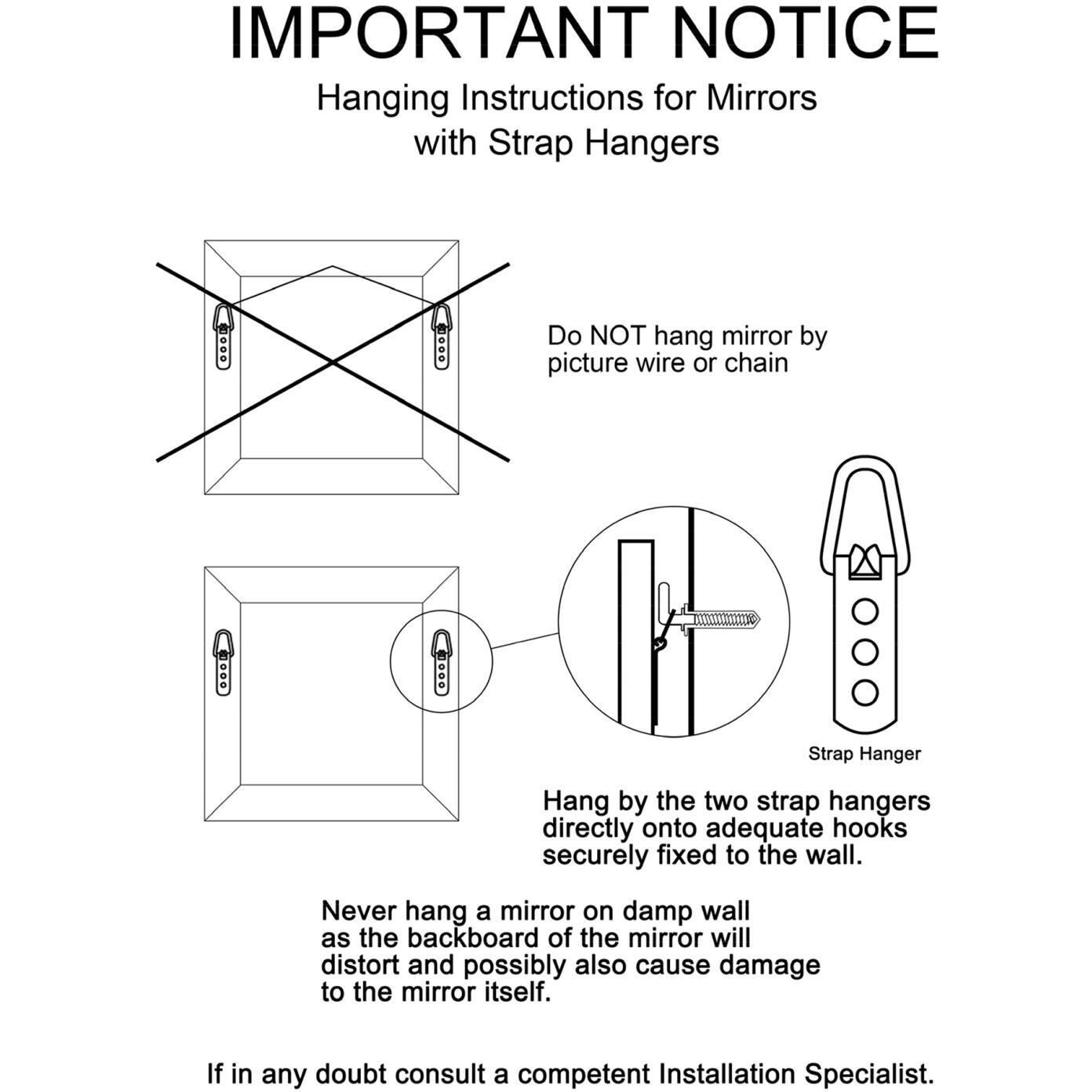 IMPORTANT NOTICE

Hanging Instructions for Mirrors with Strap Hangers

Do NOT hang mirror by picture wire or chain

Strap Hanger

Hang by the two strap hangers directly onto adequate hooks securely fixed to the wall.

Never hang a mirror on damp wall as the backboard of the mirror will distort and possibly also cause damage to the mirror itself.

If in any doubt consult a competent Installation Specialist.